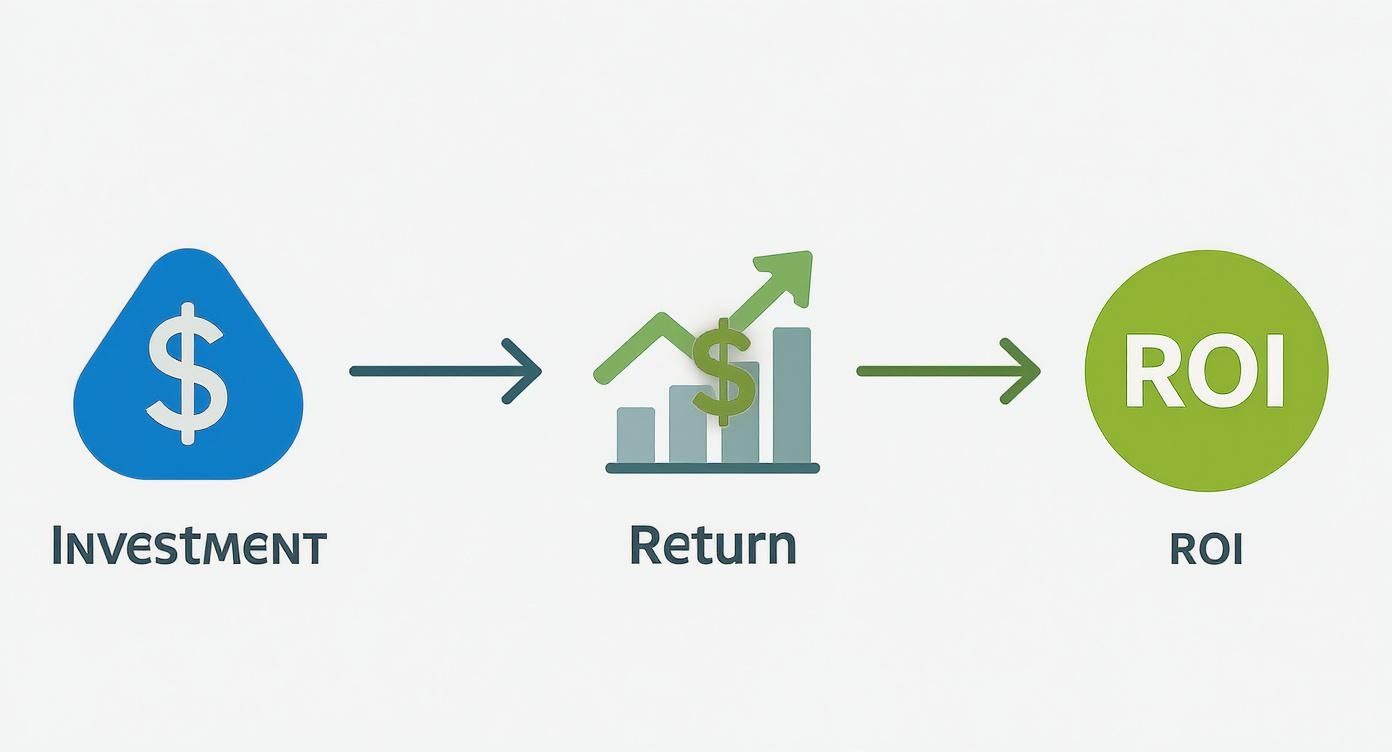 $

INVESTMENT

$

Return

ROI

ROI