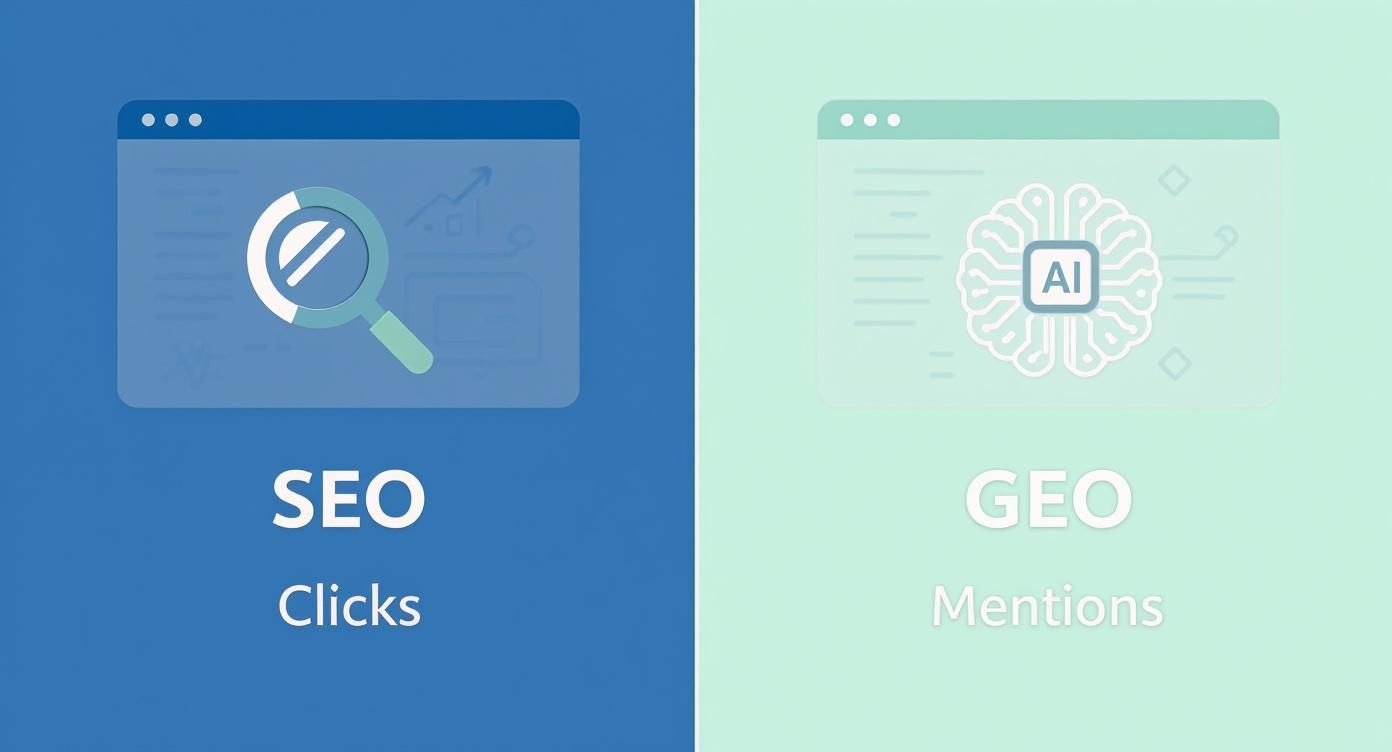 SEO

Clicks

AI

GEO

Mentions