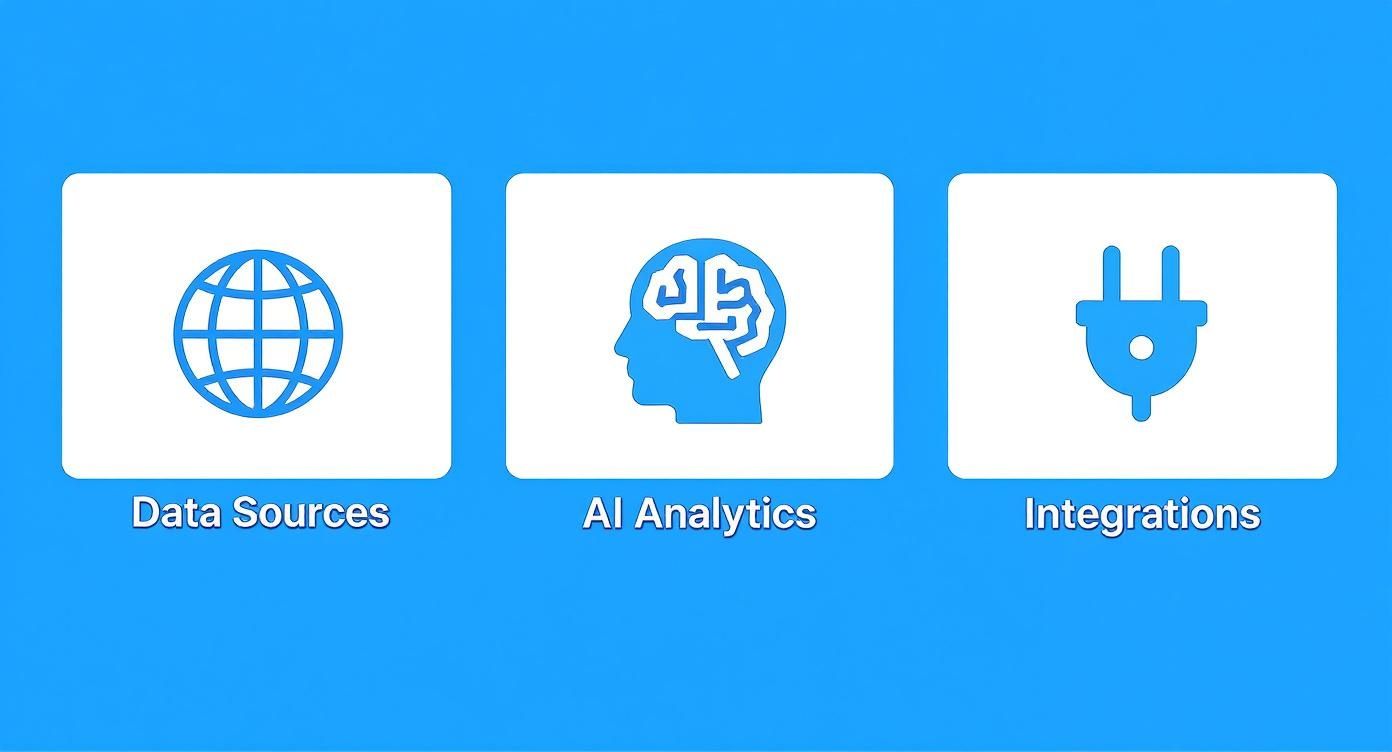 Data Sources

AI Analytics

Integrations