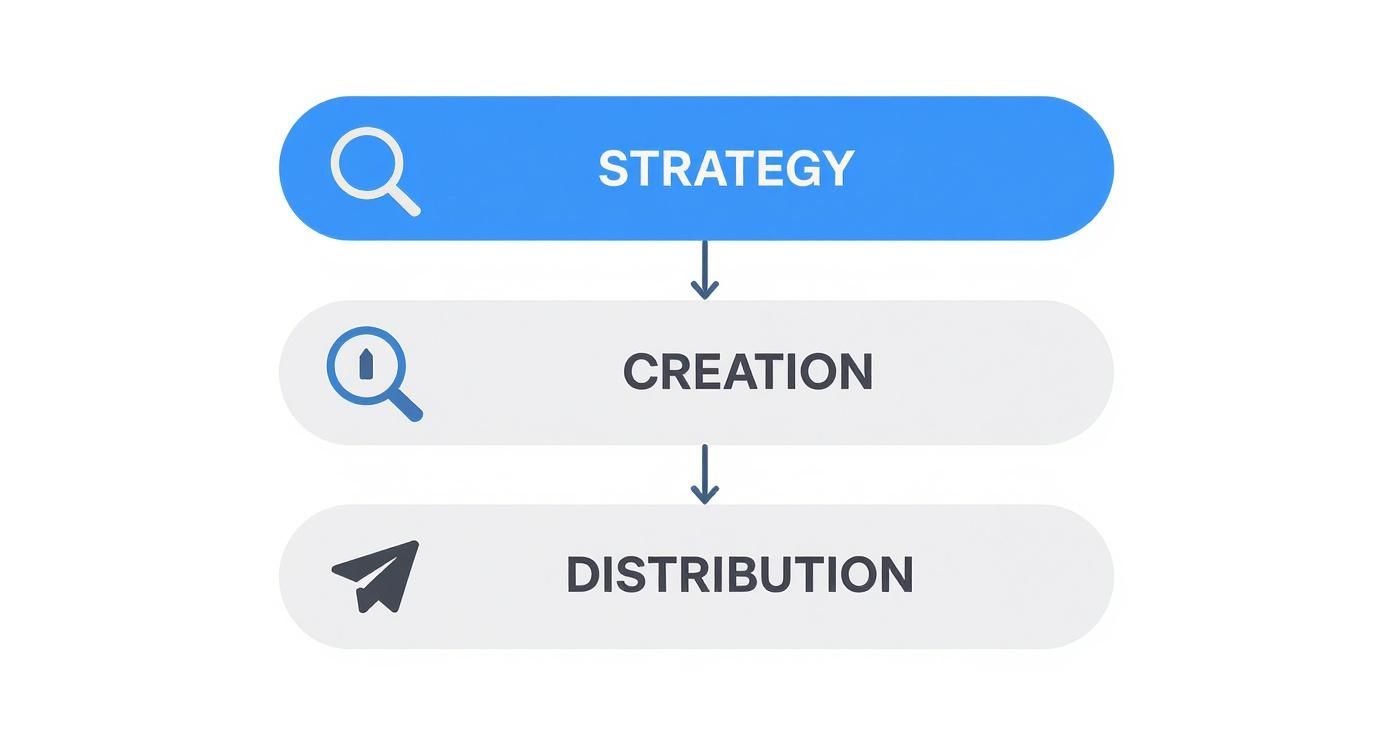 STRATEGY

CREATION

DISTRIBUTION