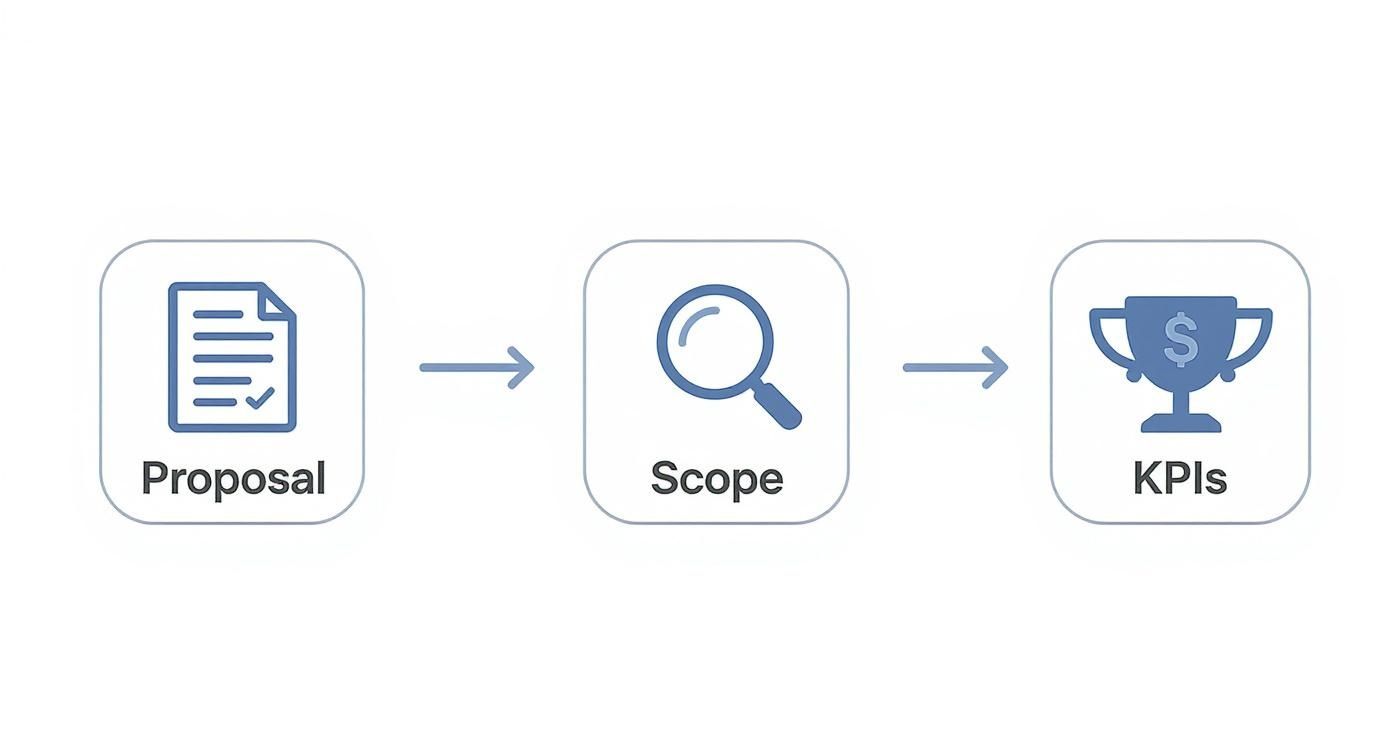 Proposal

Scope

$

KPIs