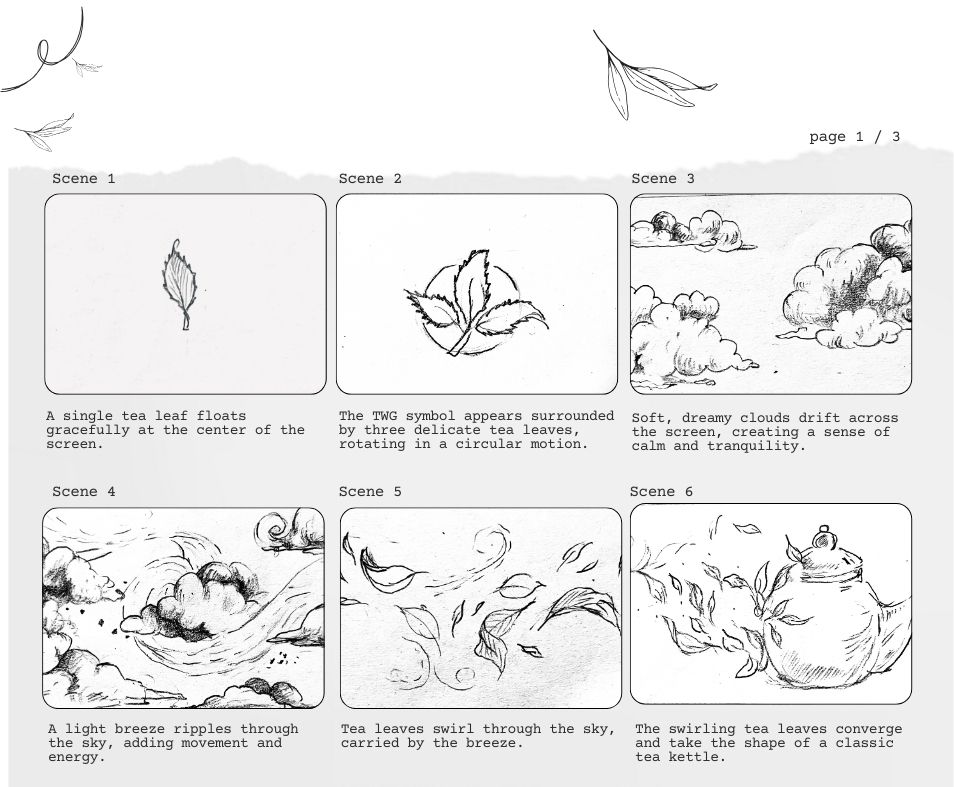 page 1 / 3

Scene 1

A single tea leaf floats gracefully at the center of the screen.

Scene 2

The TWG symbol appears surrounded by three delicate tea leaves, rotating in a circular motion.

Scene 3

Soft, dreamy clouds drift across the screen, creating a sense of calm and tranquility.

Scene 4

A light breeze ripples through the sky, adding movement and energy.

Scene 5

Tea leaves swirl through the sky, carried by the breeze.

Scene 6

The swirling tea leaves converge and take the shape of a classic tea kettle.