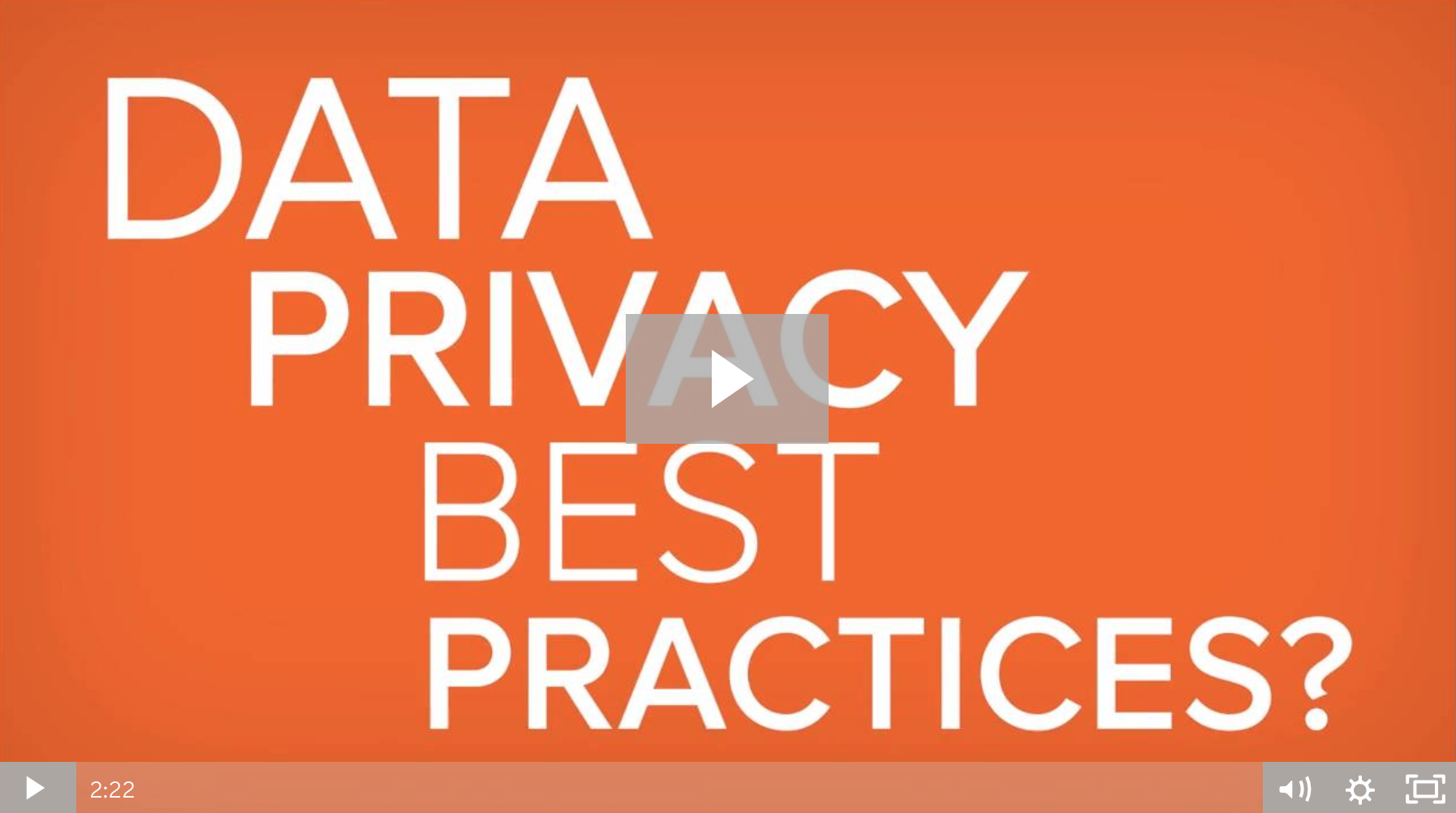 DATA
PRIVACY
BEST
PRACTICES?

2:22