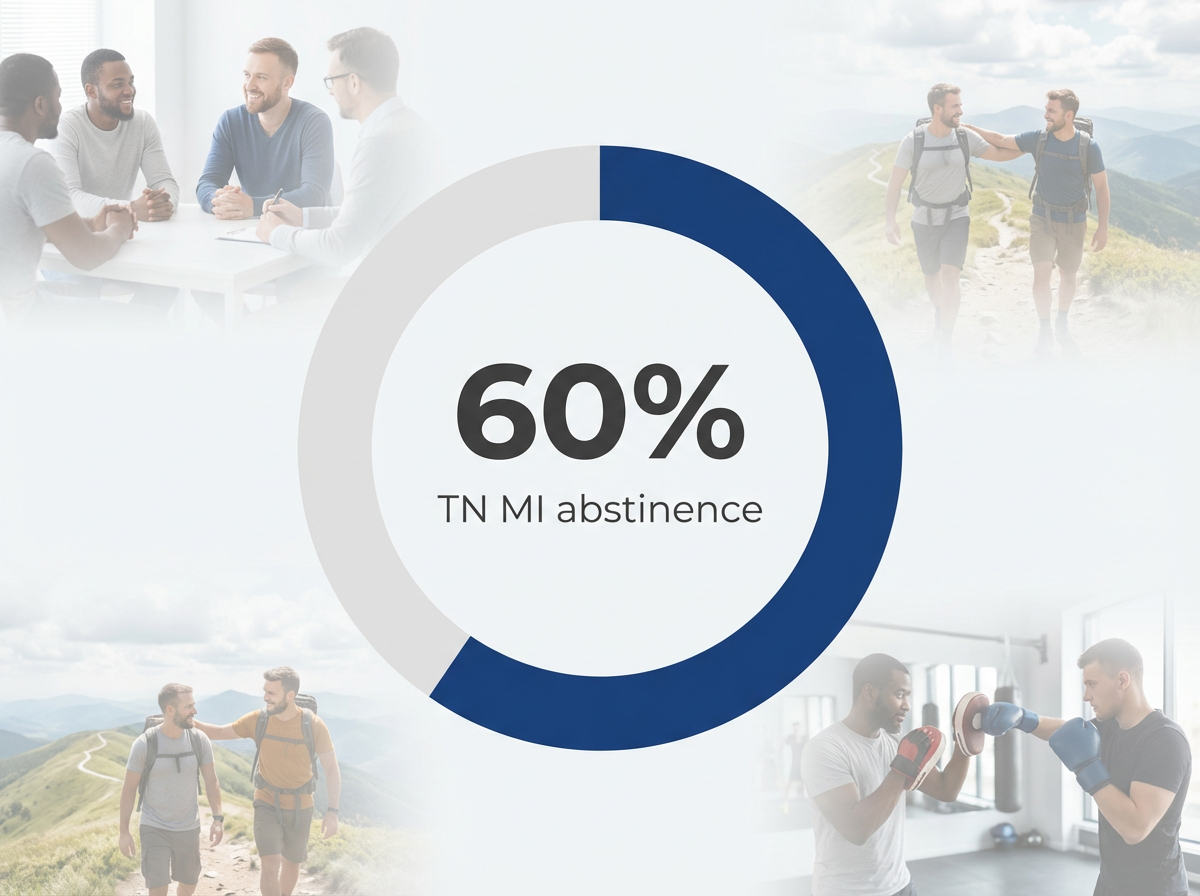 60%
TN MI abstinence