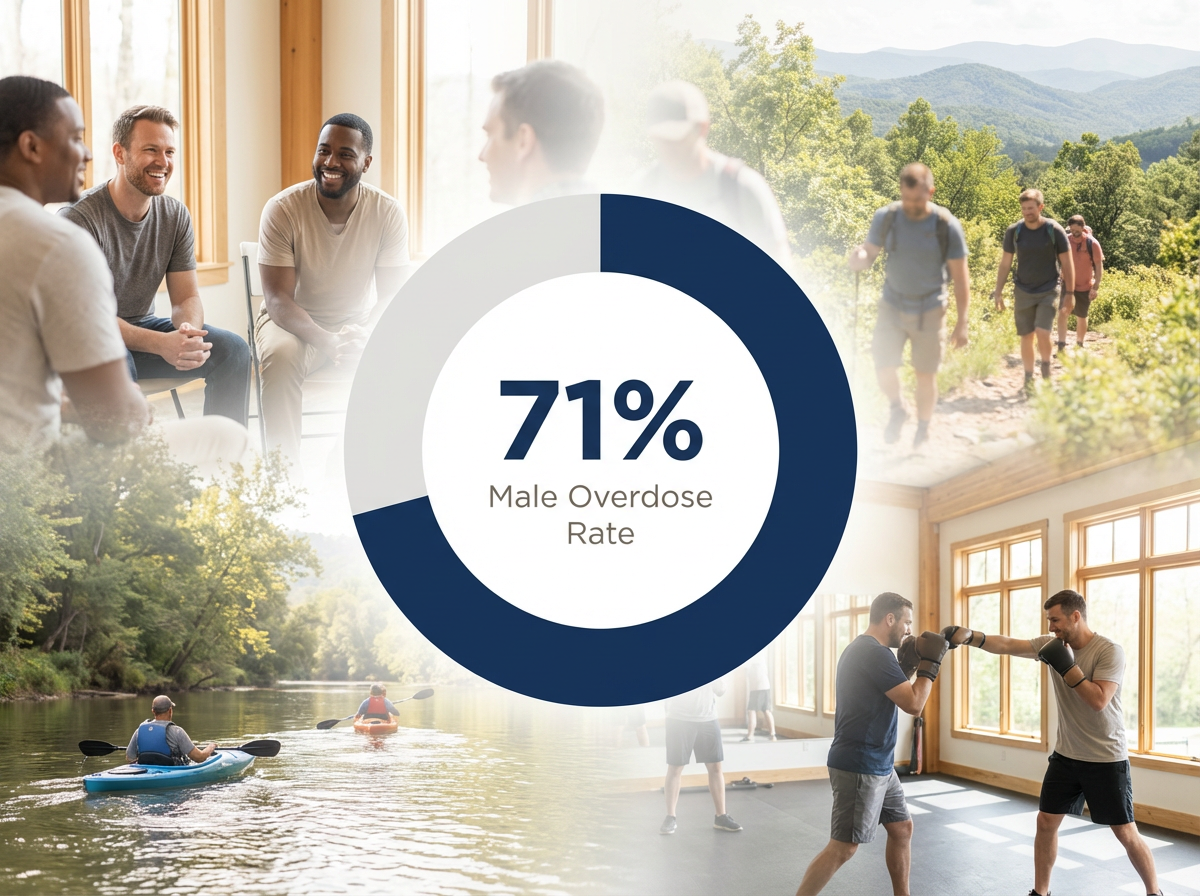 71%
Male Overdose Rate