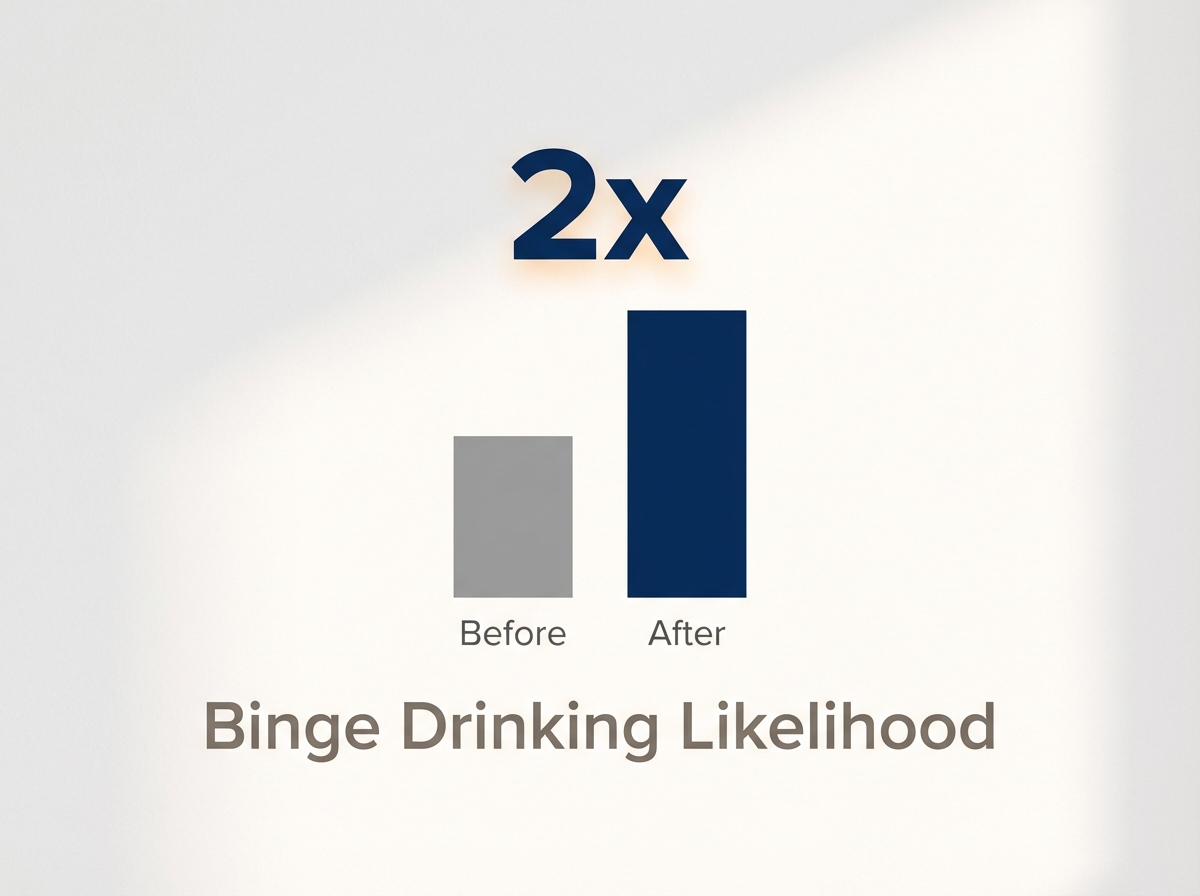 2x

Before After

Binge Drinking Likelihood