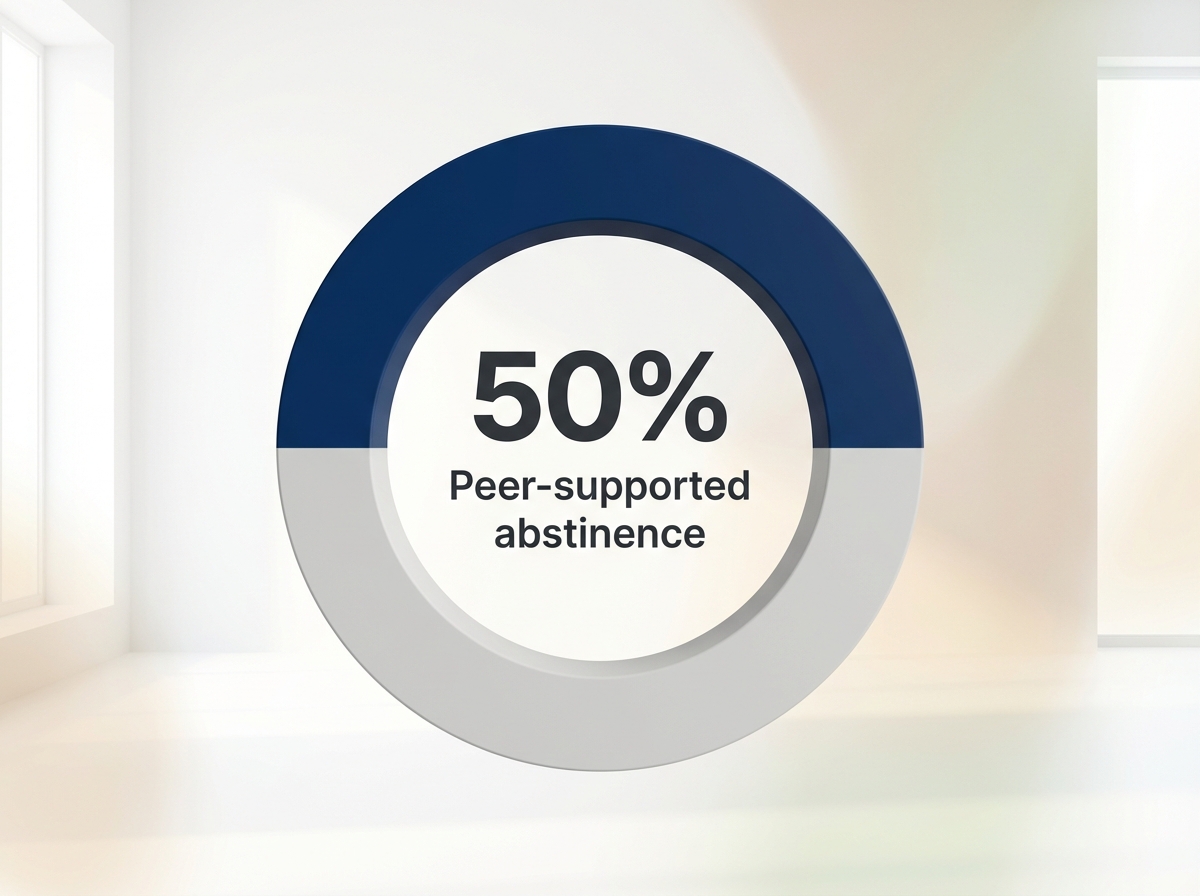 50%
Peer-supported abstinence