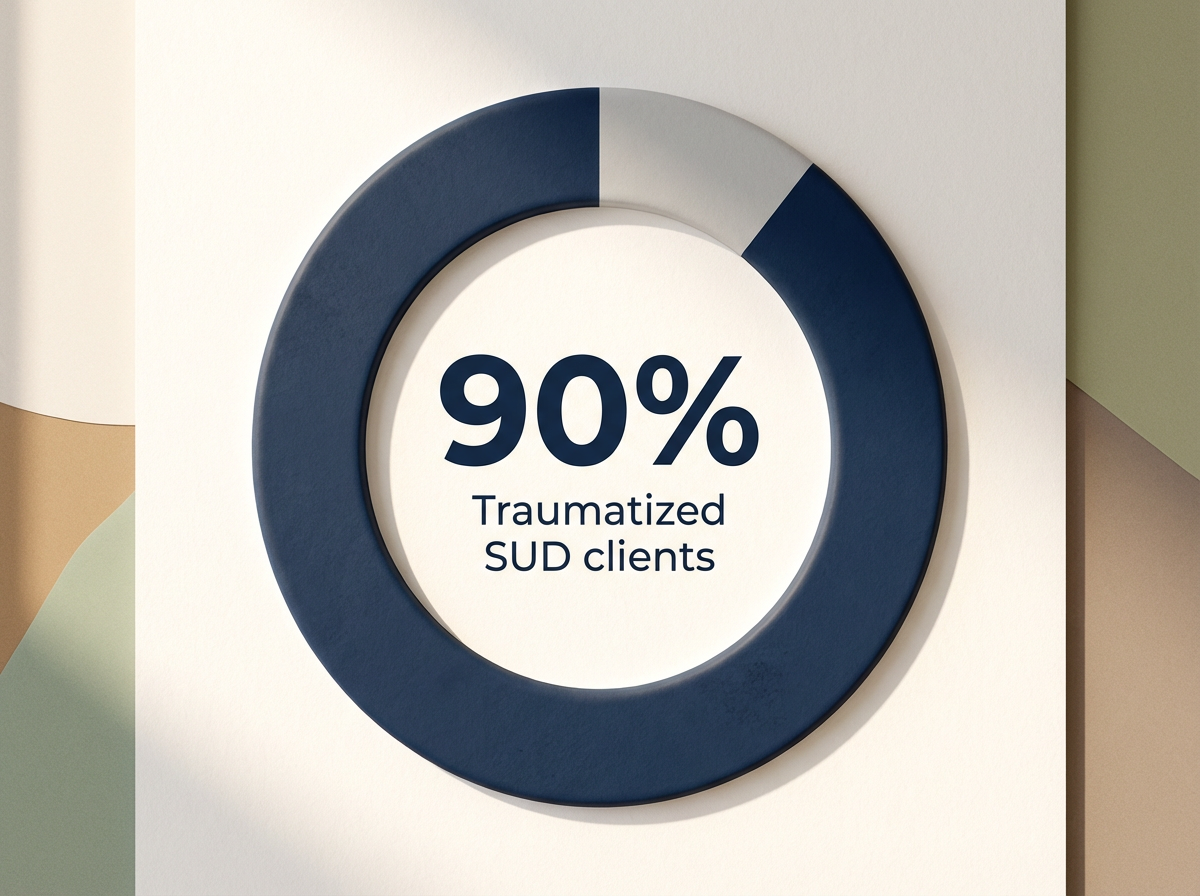 90%
Traumatized SUD clients