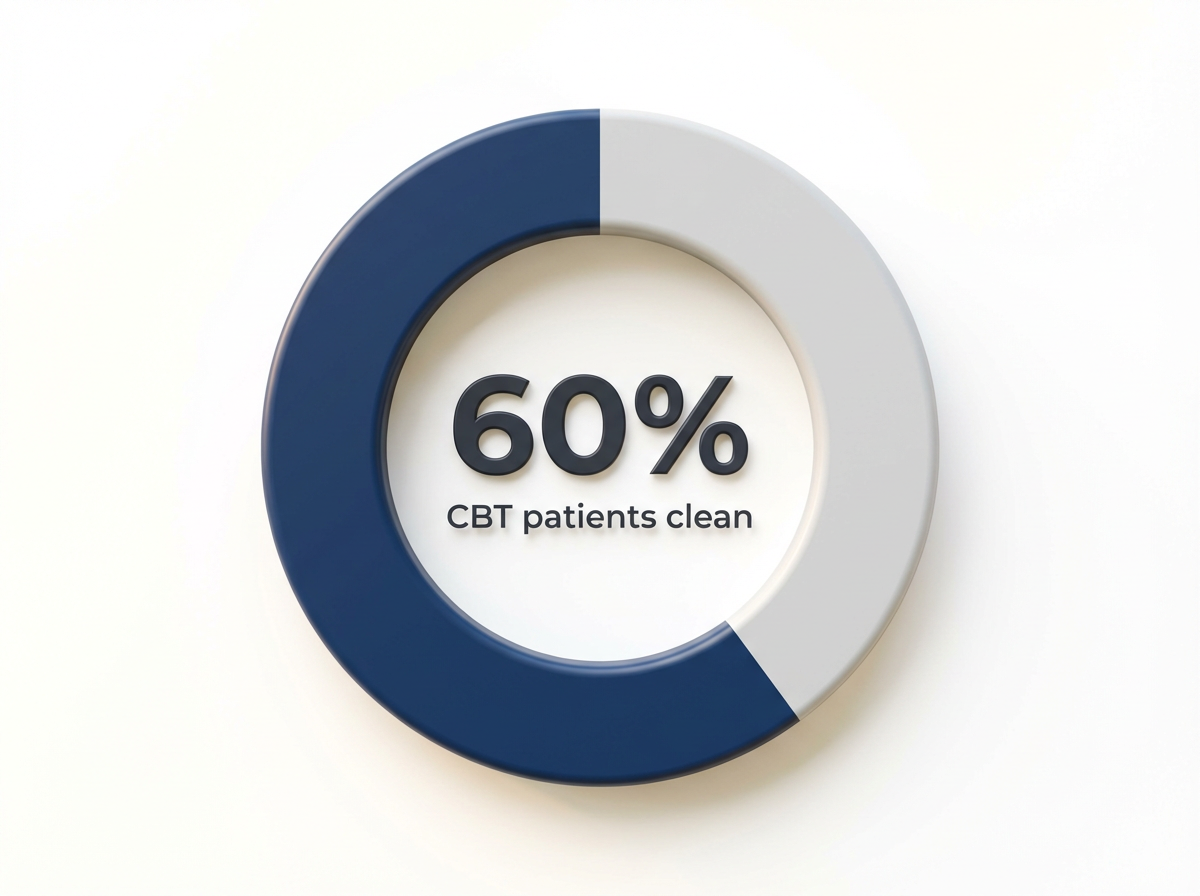 60%
CBT patients clean