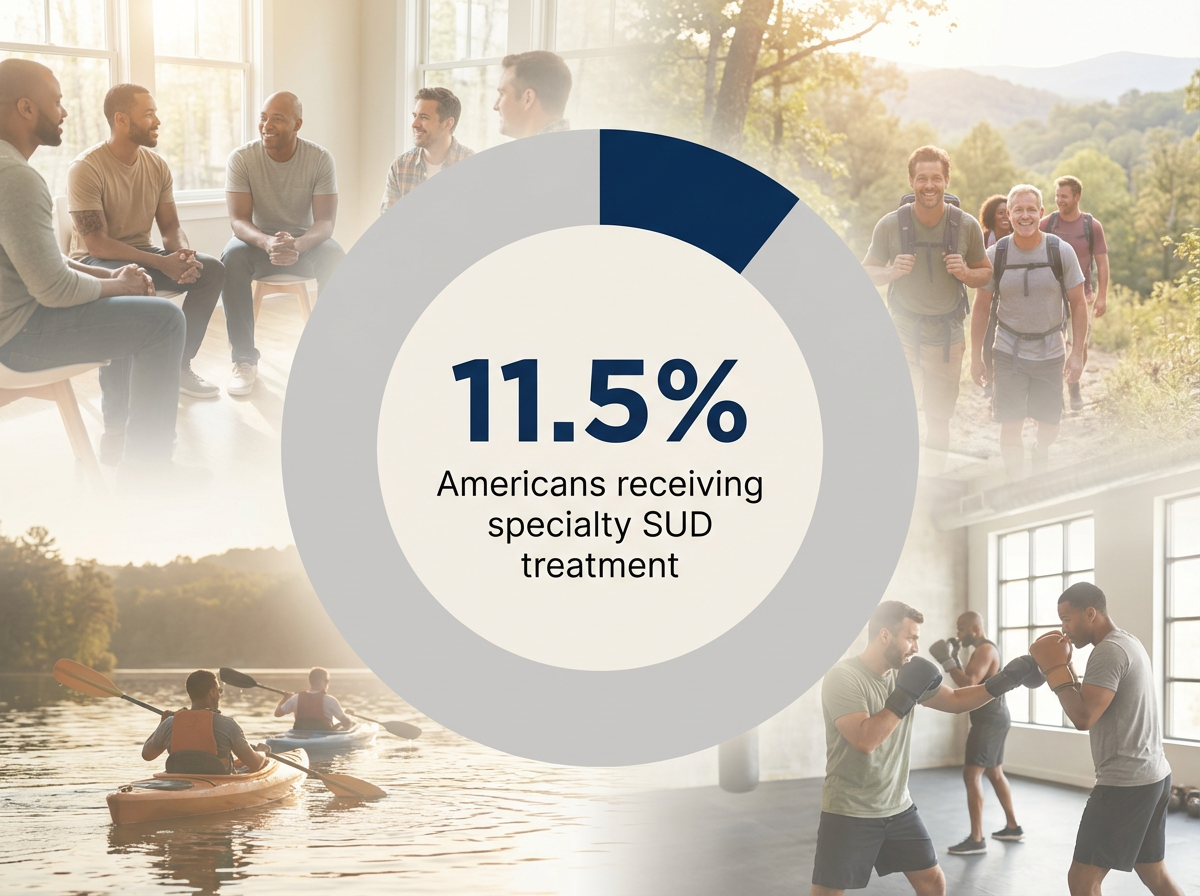 11.5%

Americans receiving specialty SUD treatment