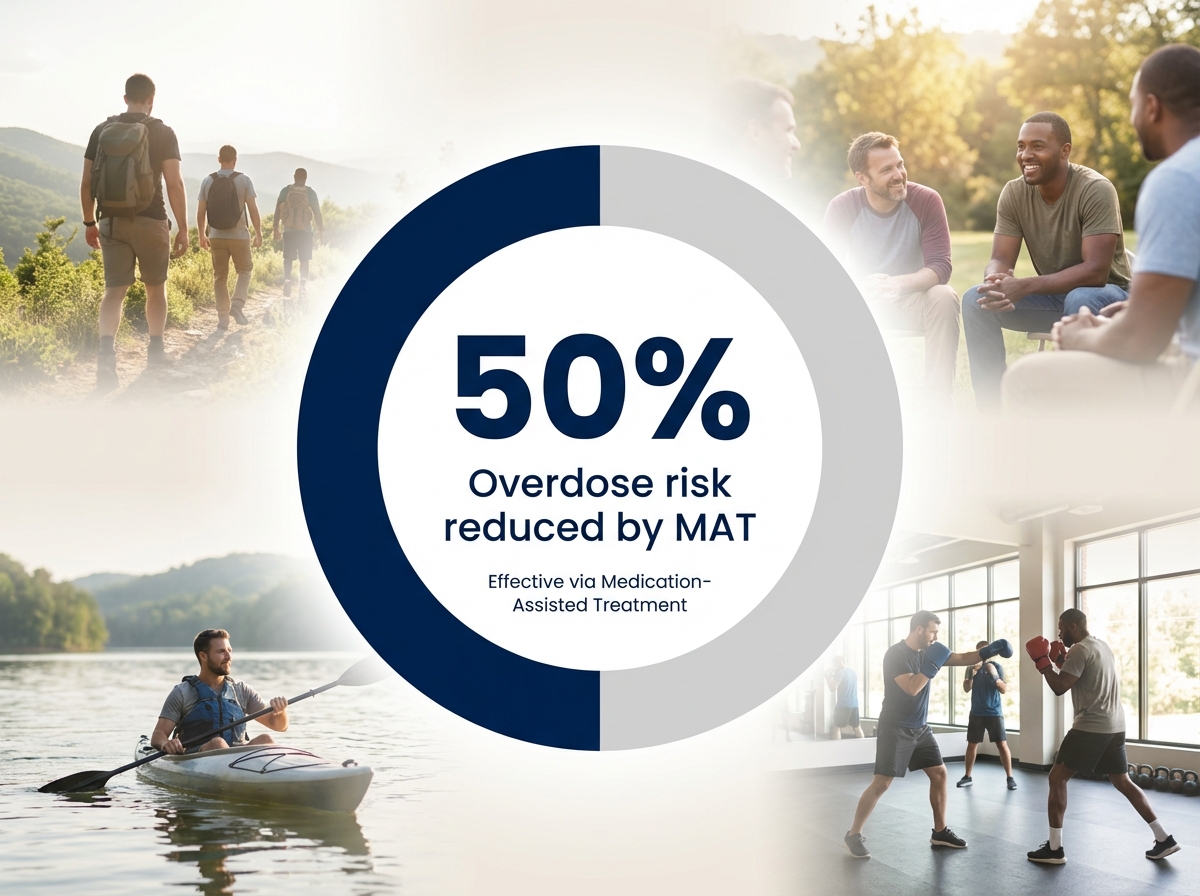 50%

Overdose risk reduced by MAT

Effective via Medication-Assisted Treatment