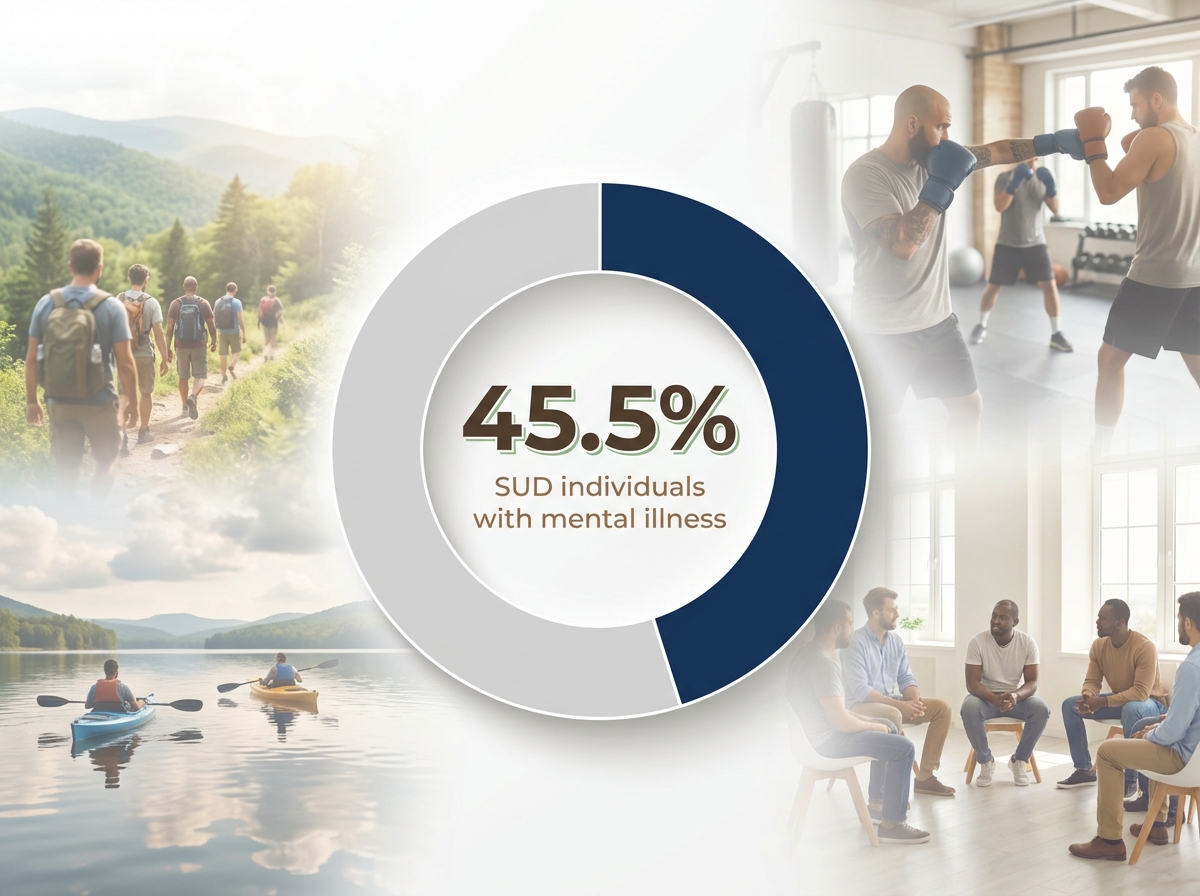 45.5%
SUD individuals with mental illness