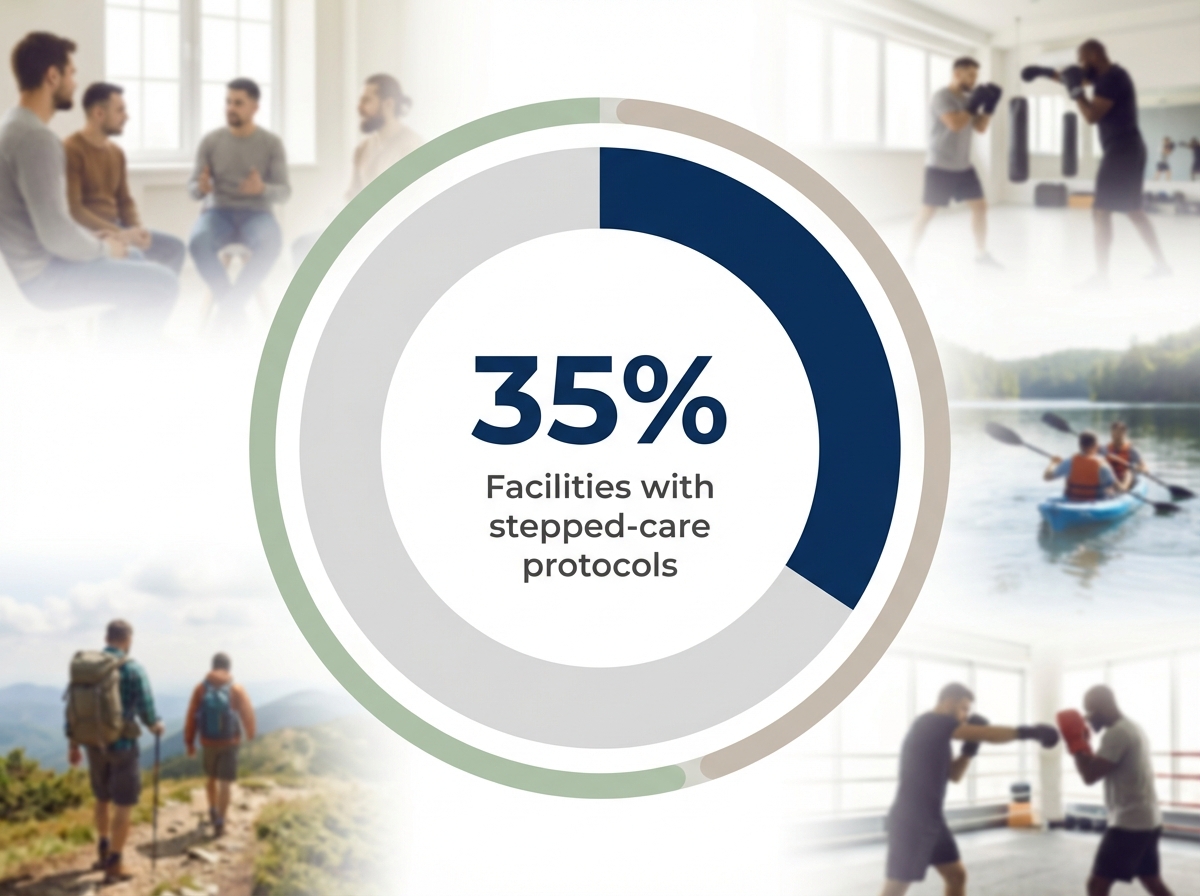 35%

Facilities with stepped-care protocols