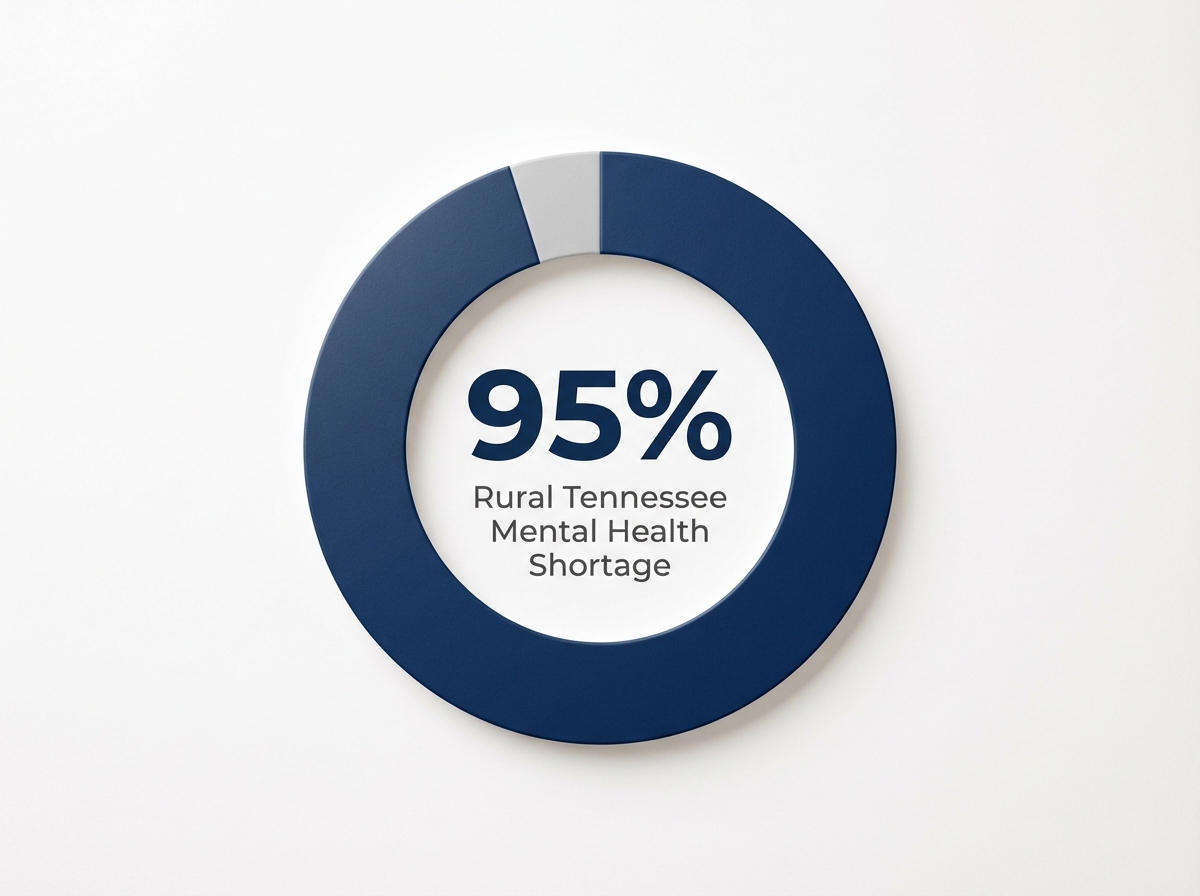 95%
Rural Tennessee Mental Health Shortage