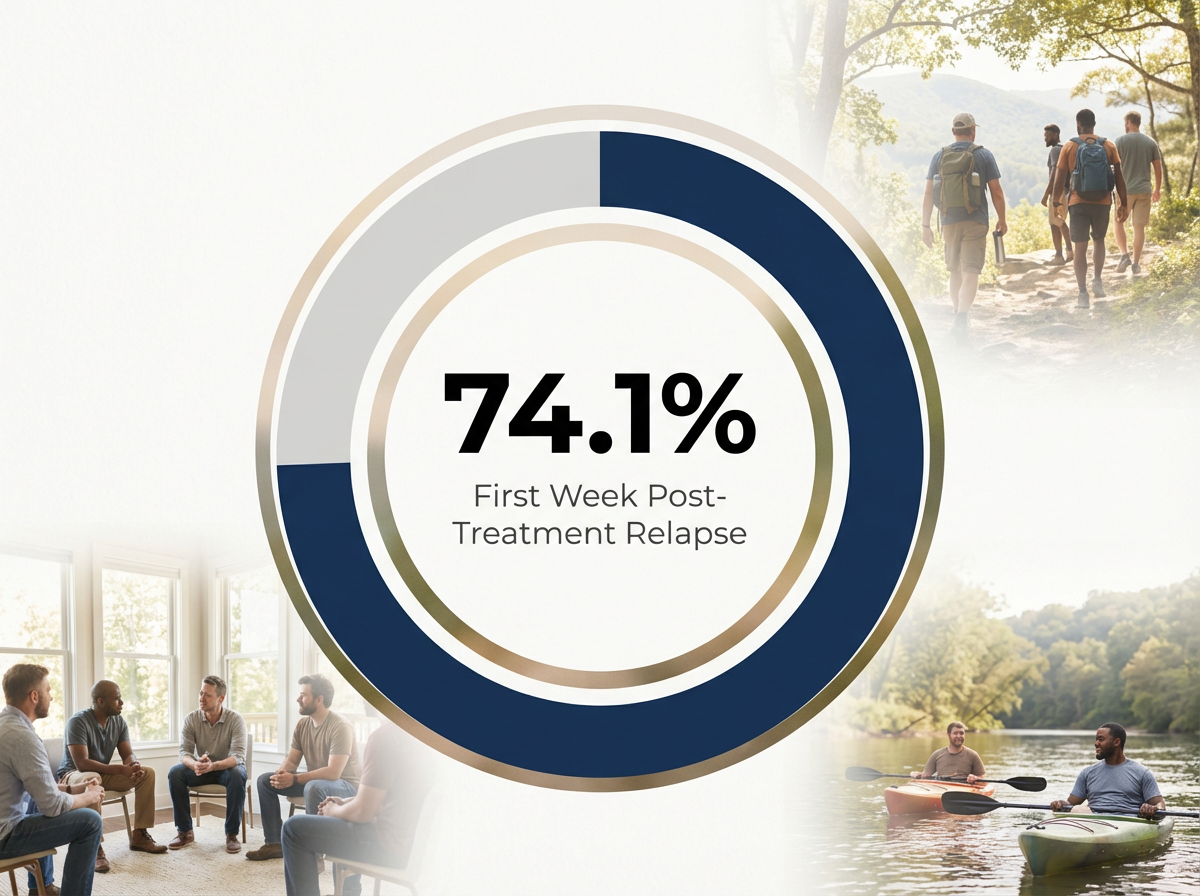 74.1%

First Week Post-Treatment Relapse