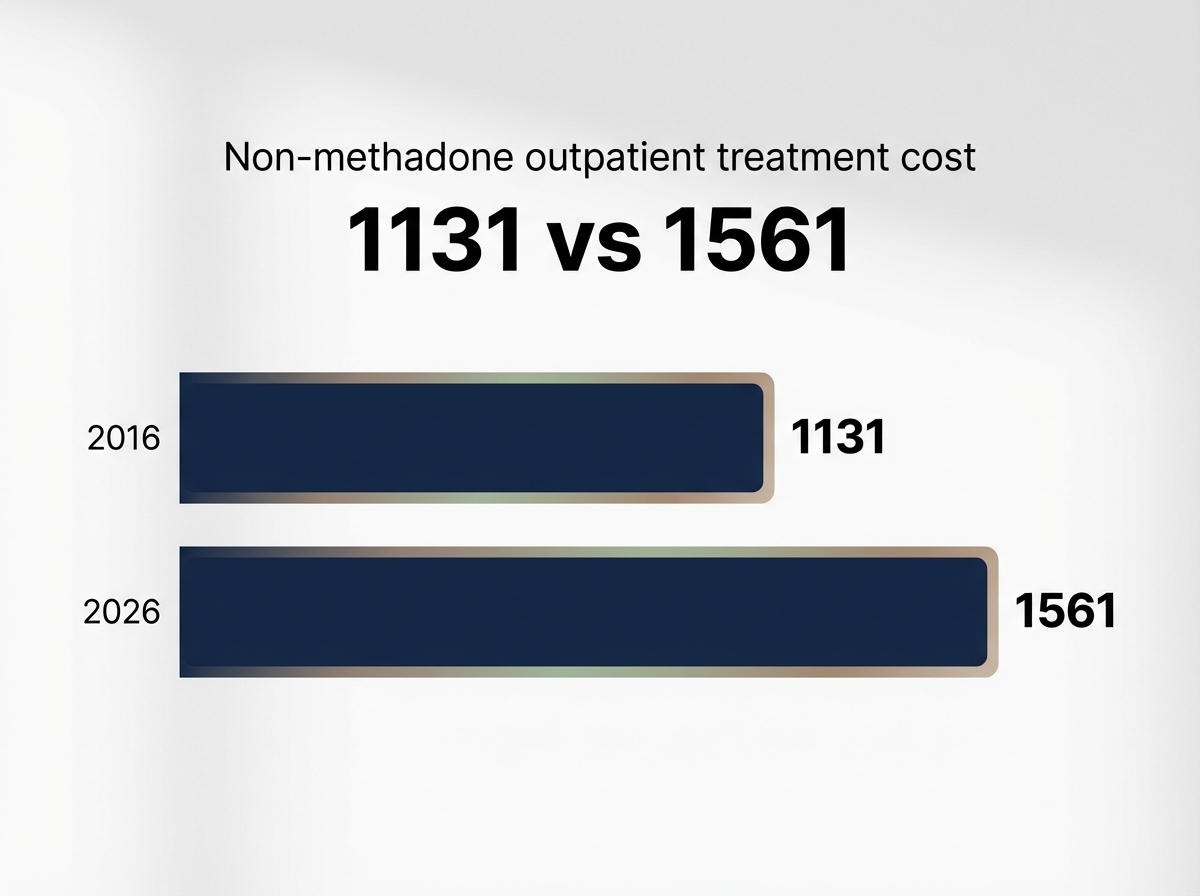 Non-methadone outpatient treatment cost

1131 vs 1561

2016

1131

2026

1561