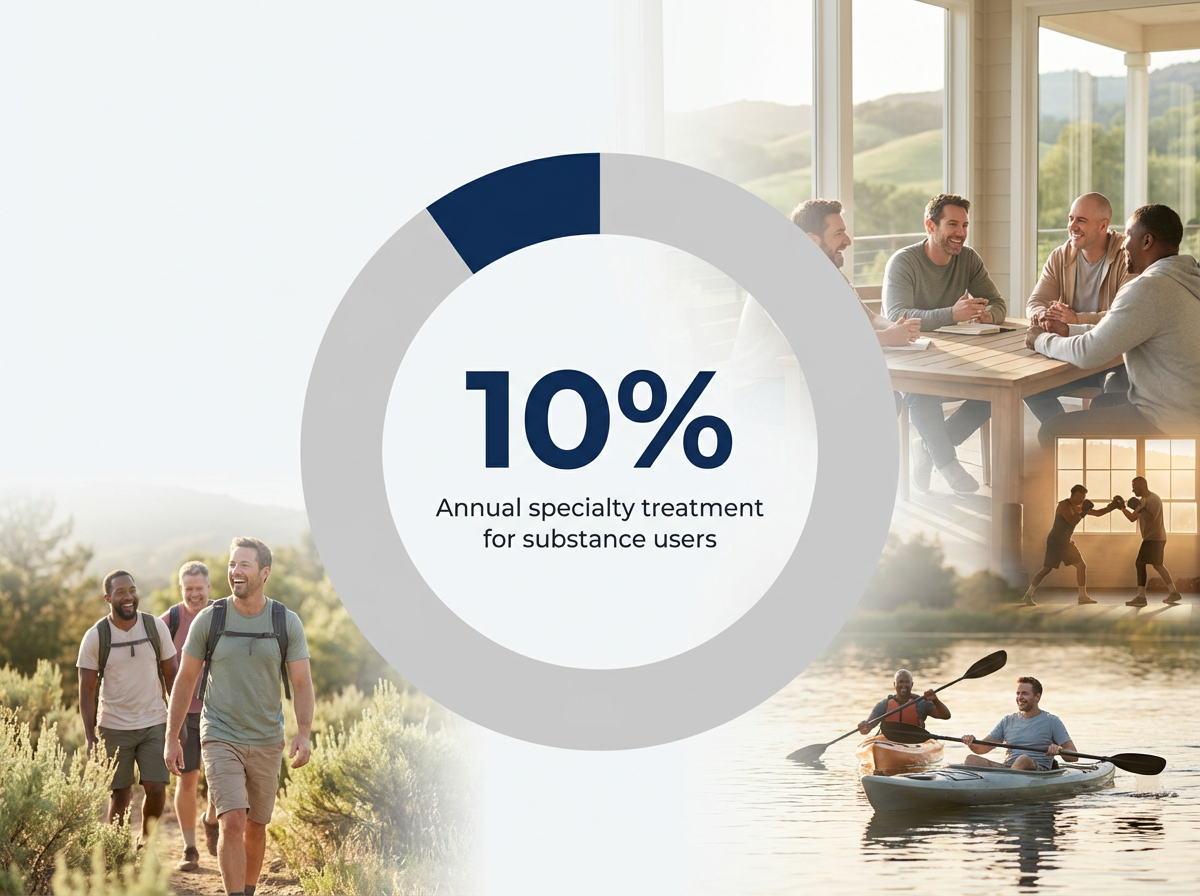 10%

Annual specialty treatment for substance users