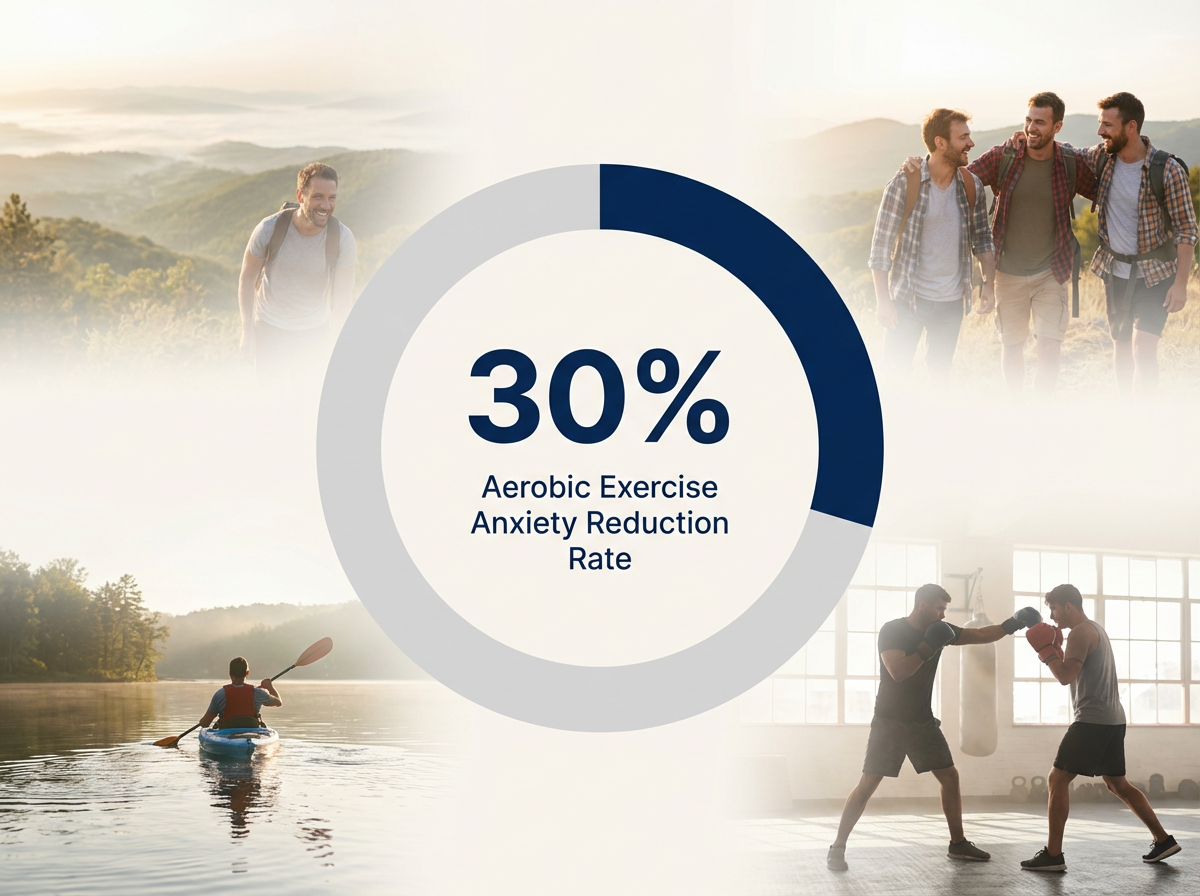 30%

Aerobic Exercise Anxiety Reduction Rate