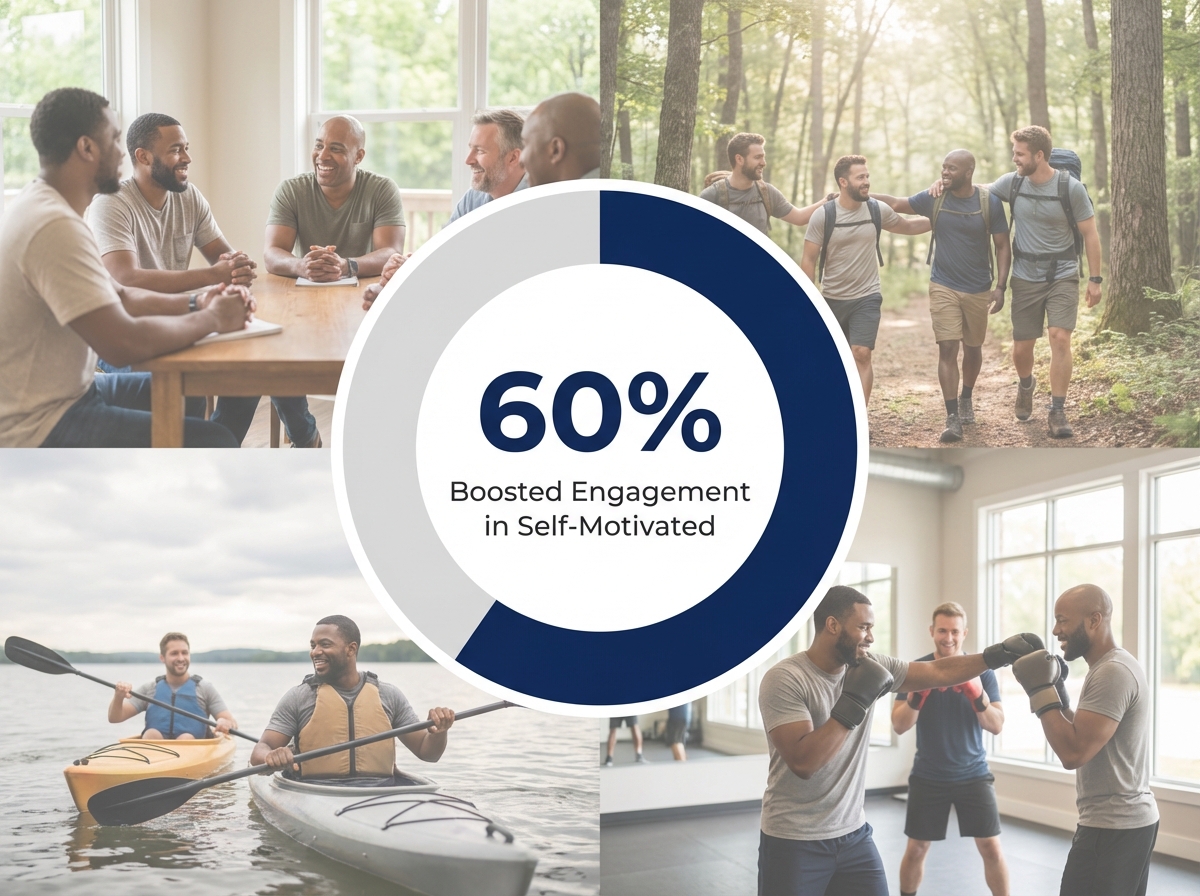 60%

Boosted Engagement in Self-Motivated