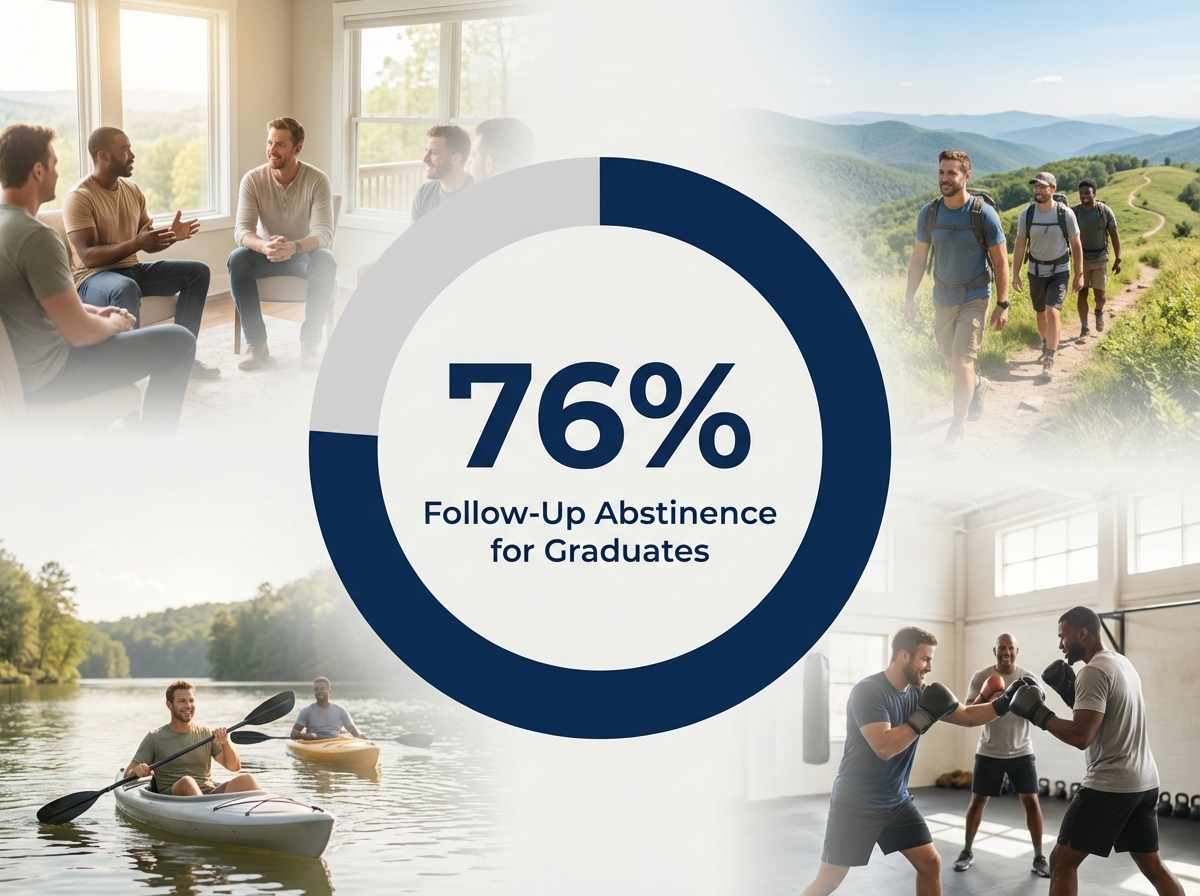 76%

Follow-Up Abstinence for Graduates