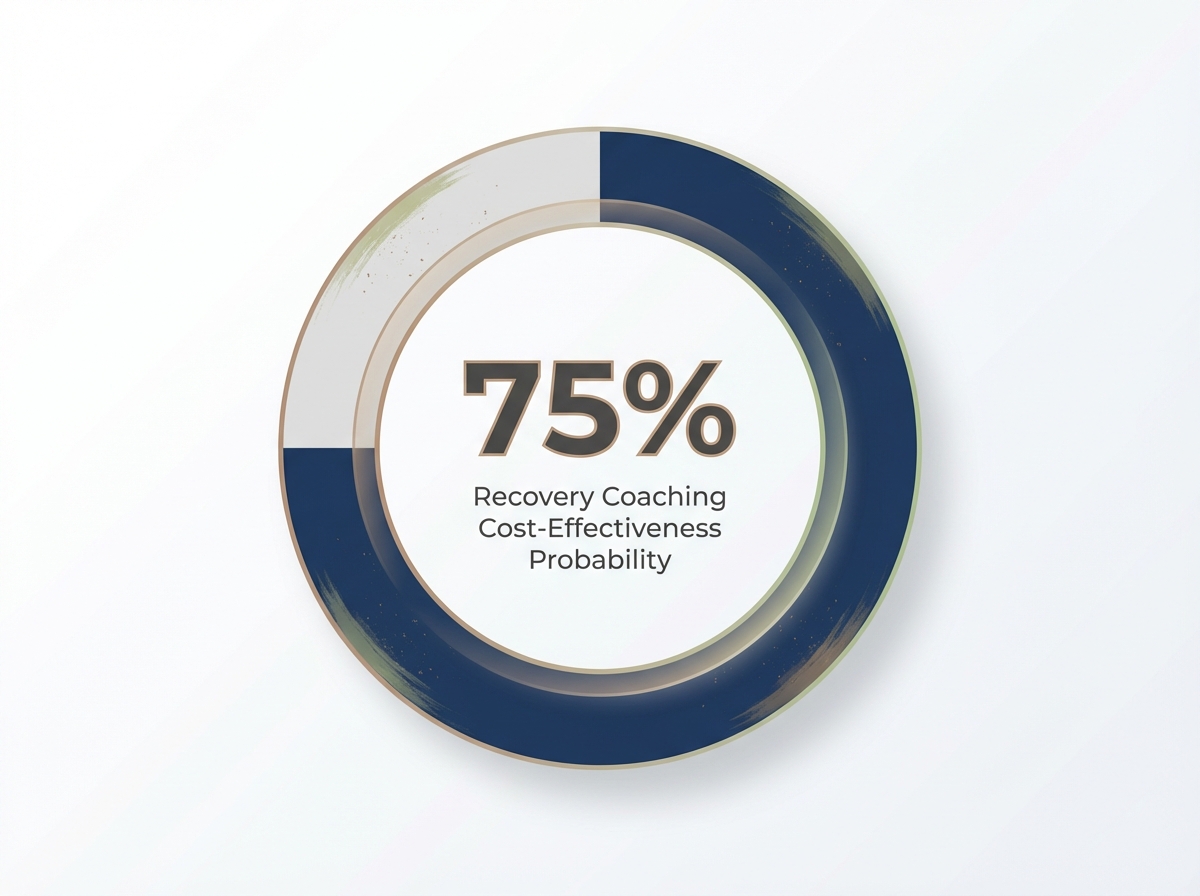 75%

Recovery Coaching Cost-Effectiveness Probability