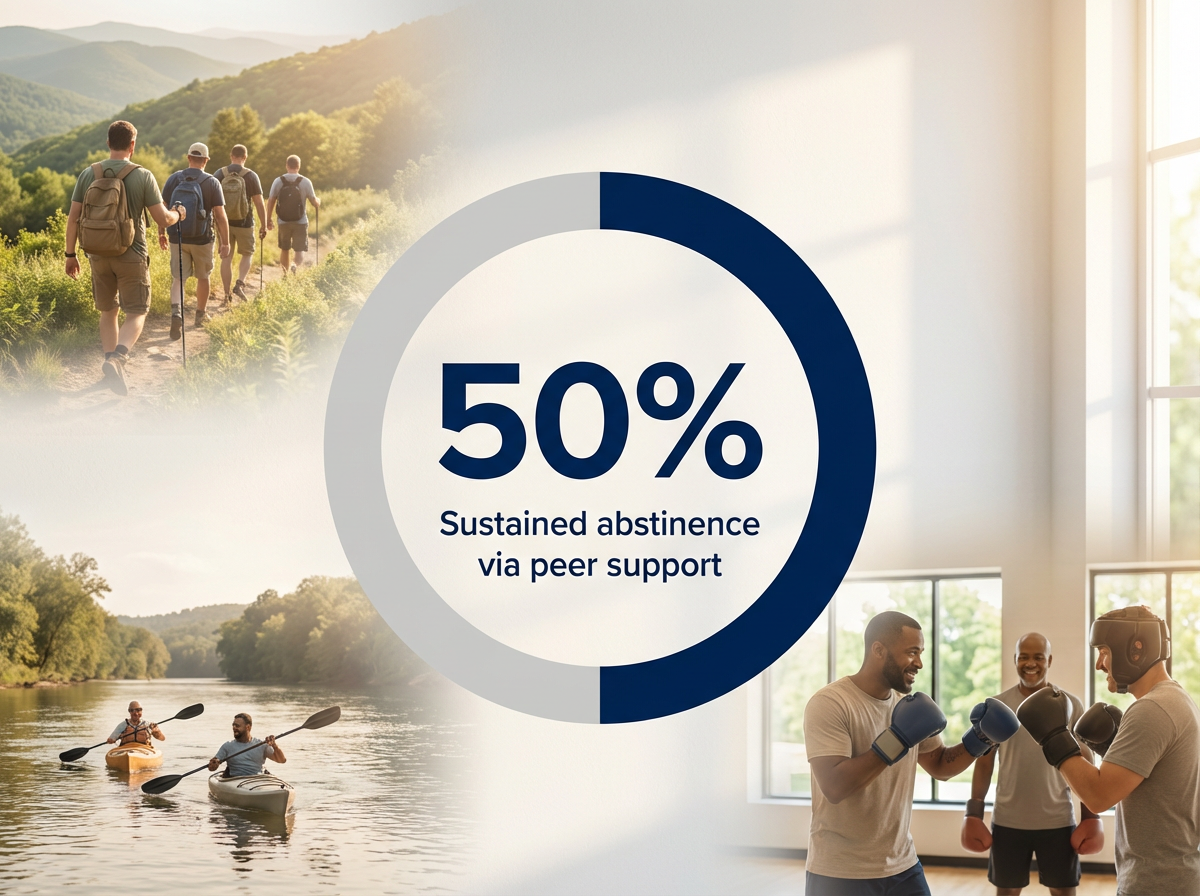 50%

Sustained abstinence via peer support