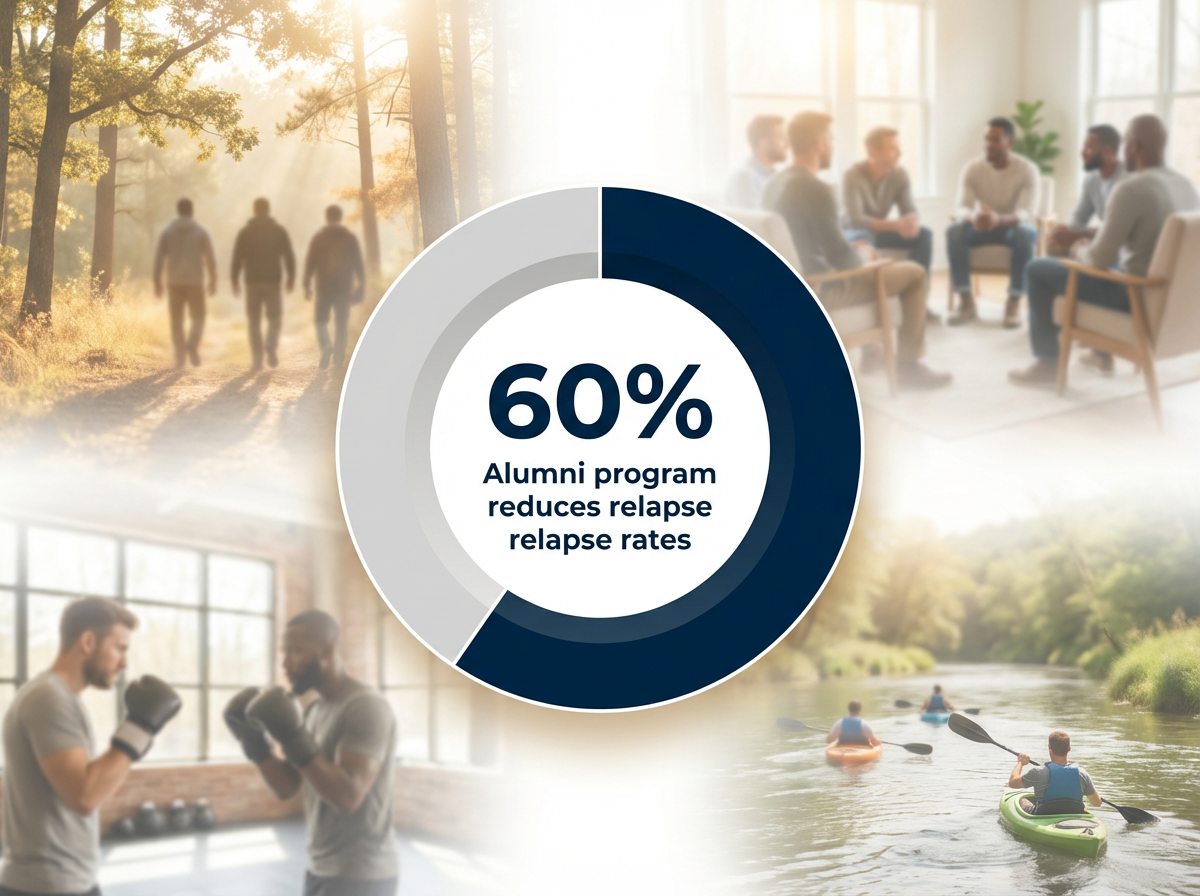 60%

Alumni program reduces relapse relapse rates