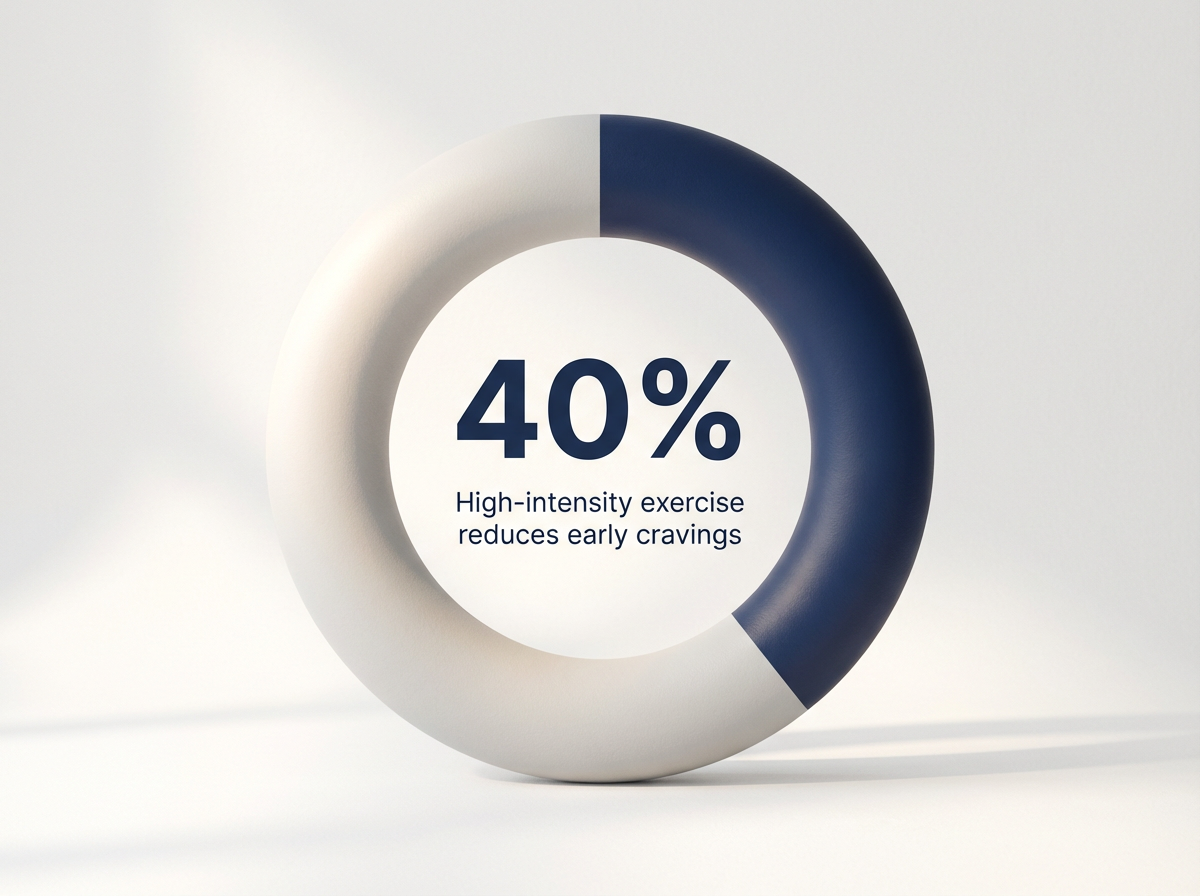 40%

High-intensity exercise reduces early cravings