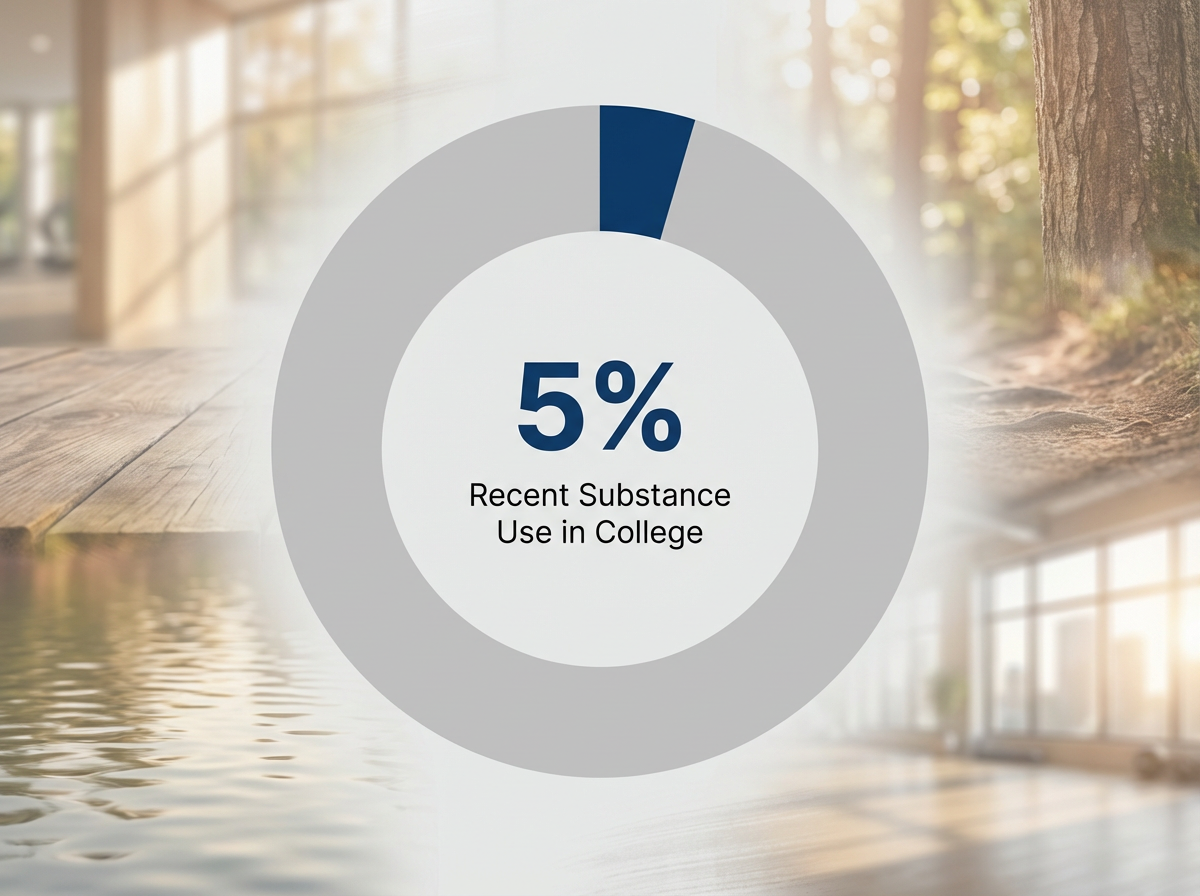 5%
Recent Substance Use in College