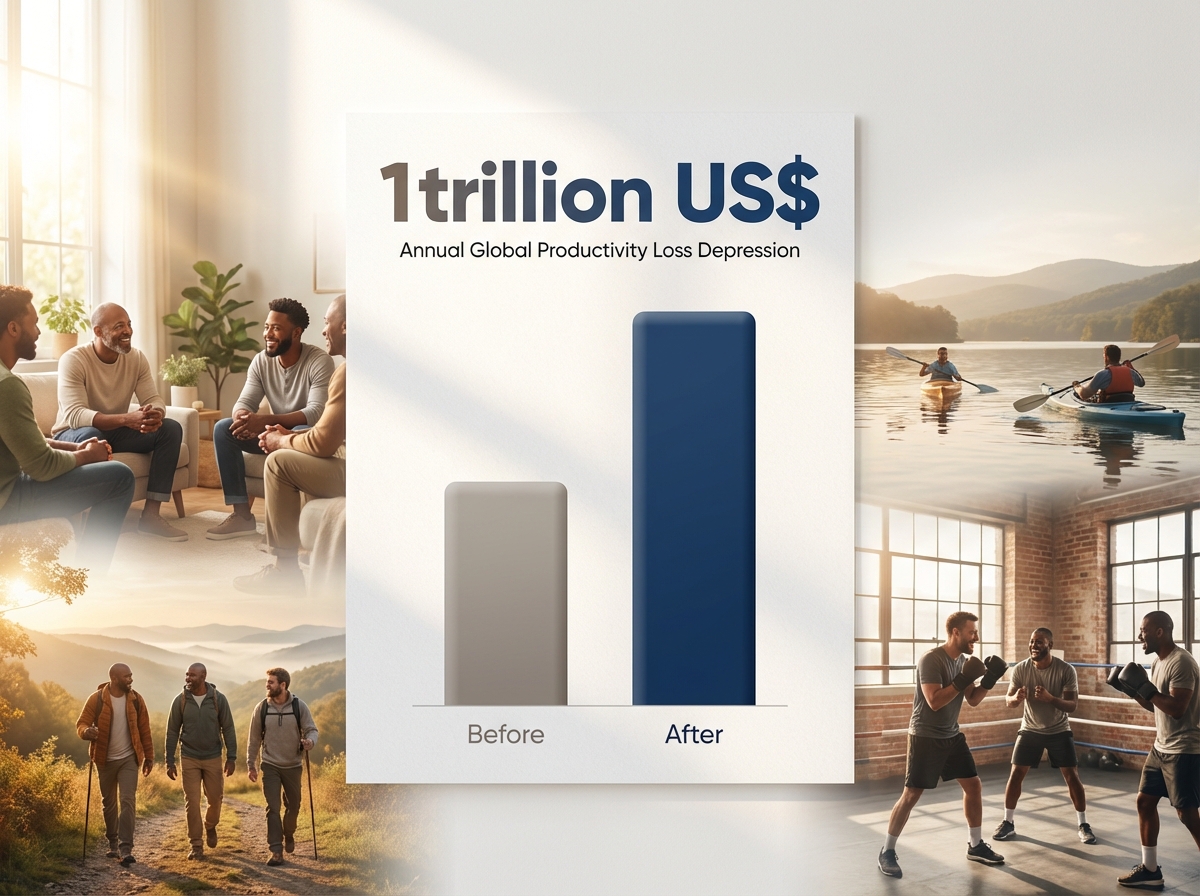 1trillion US$

Annual Global Productivity Loss Depression

Before

After