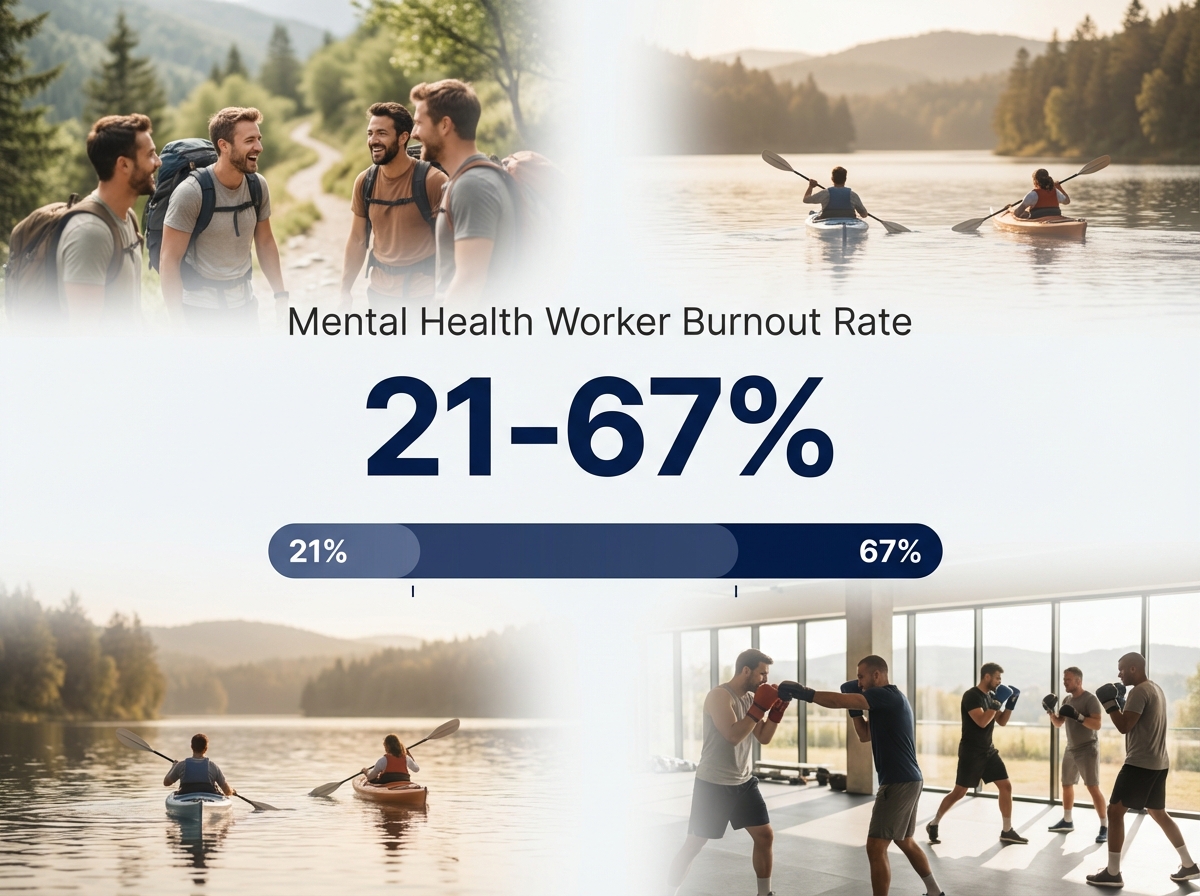 Mental Health Worker Burnout Rate

21-67%

21%

67%