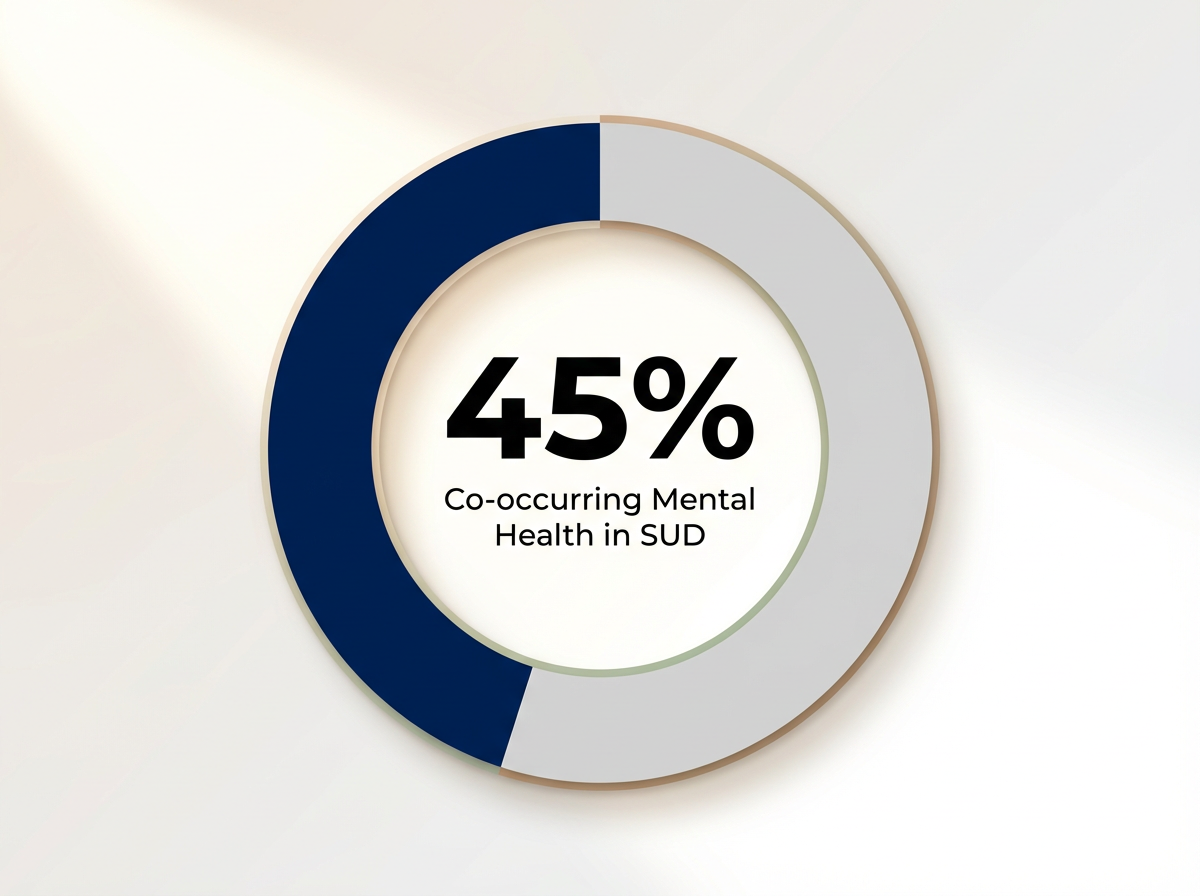 45%
Co-occurring Mental Health in SUD