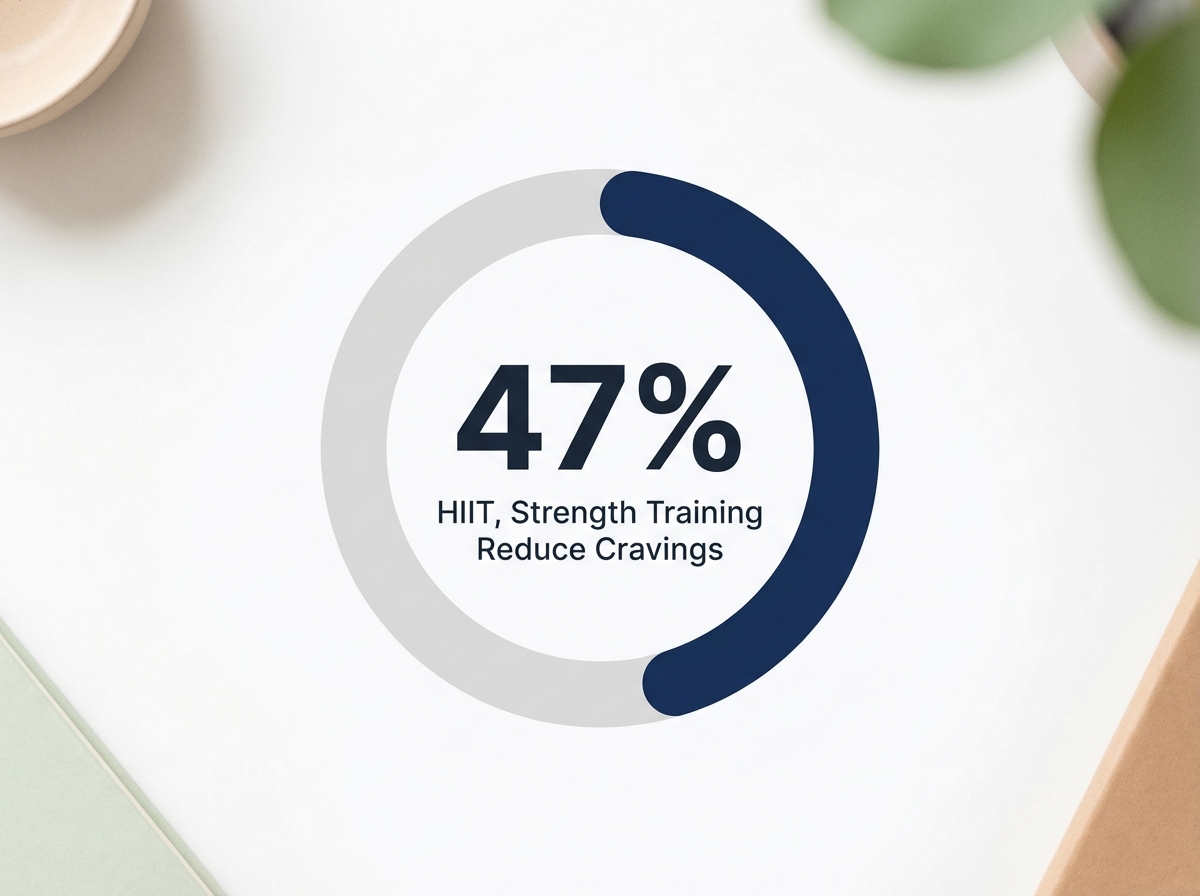 47%

HIIT, Strength Training Reduce Cravings