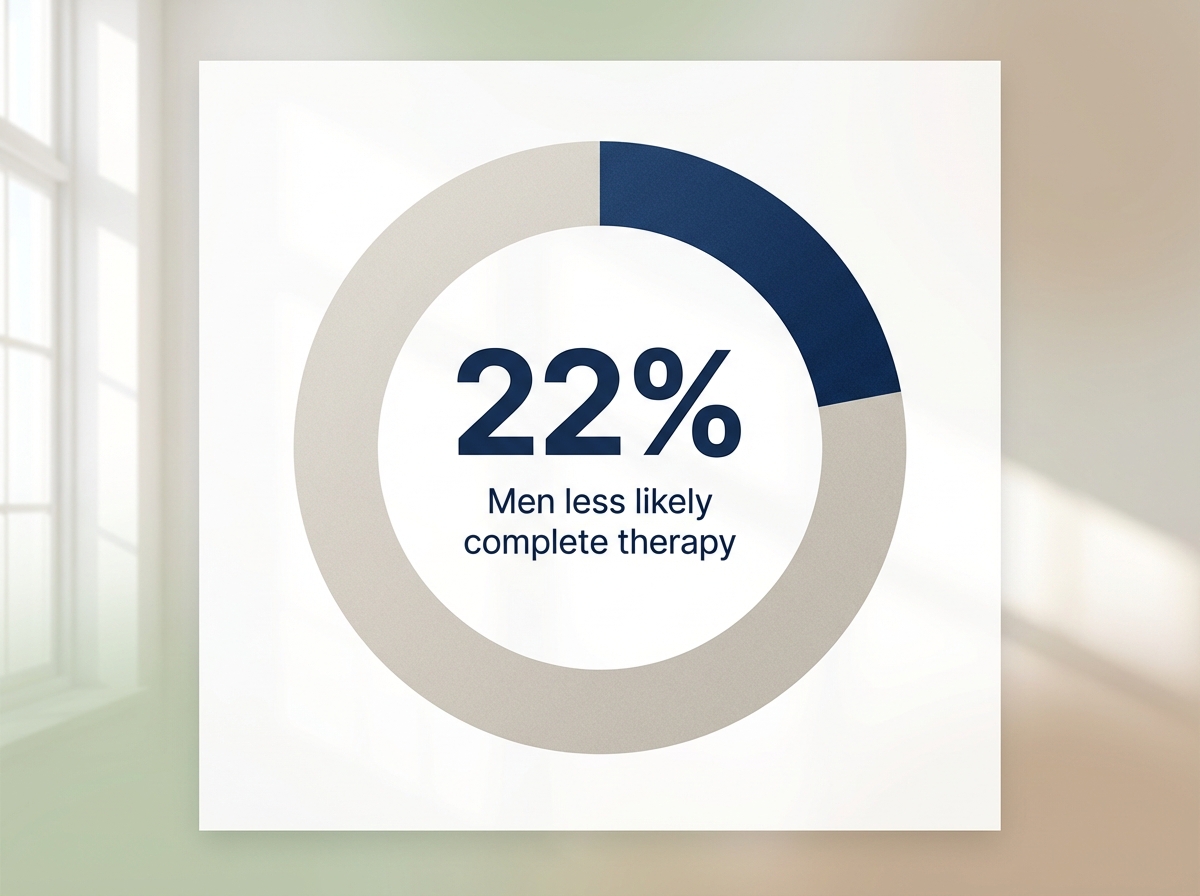 22%

Men less likely complete therapy