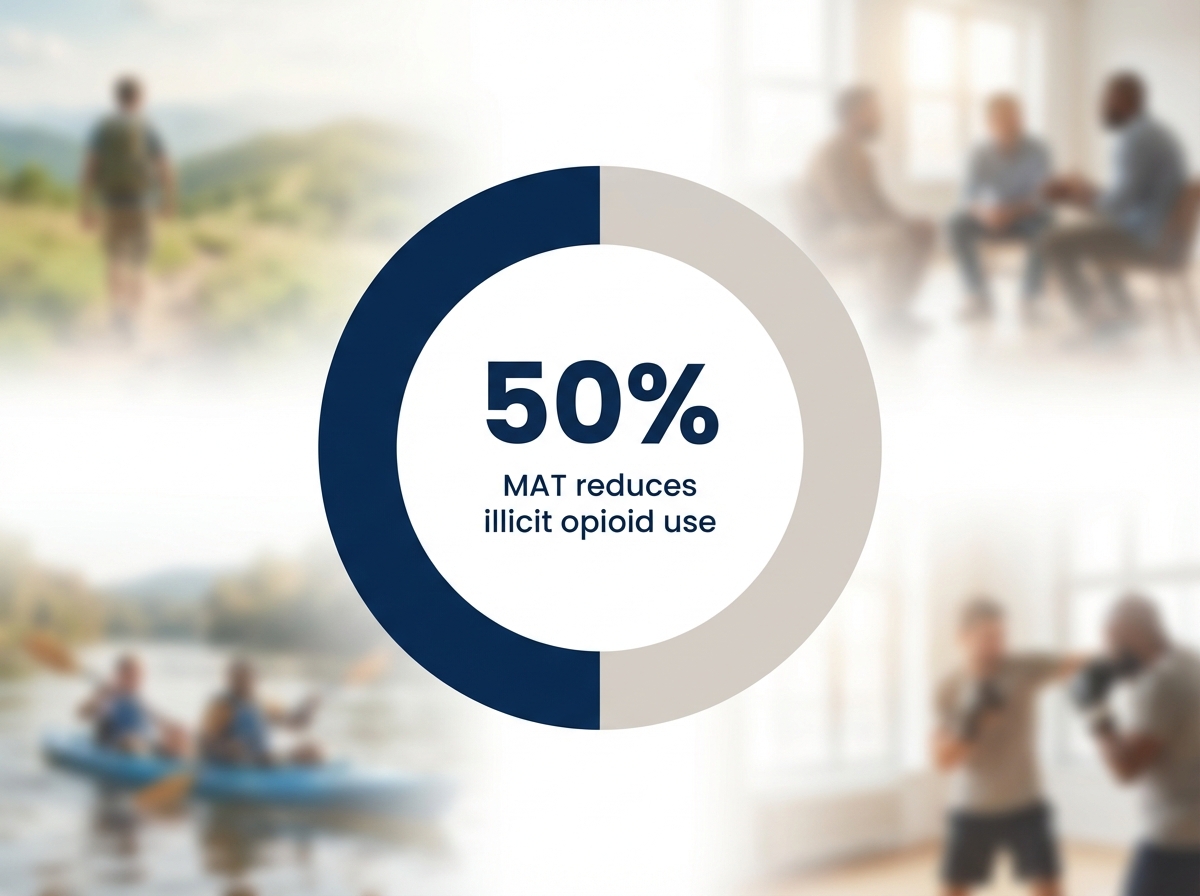 50%

MAT reduces illicit opioid use