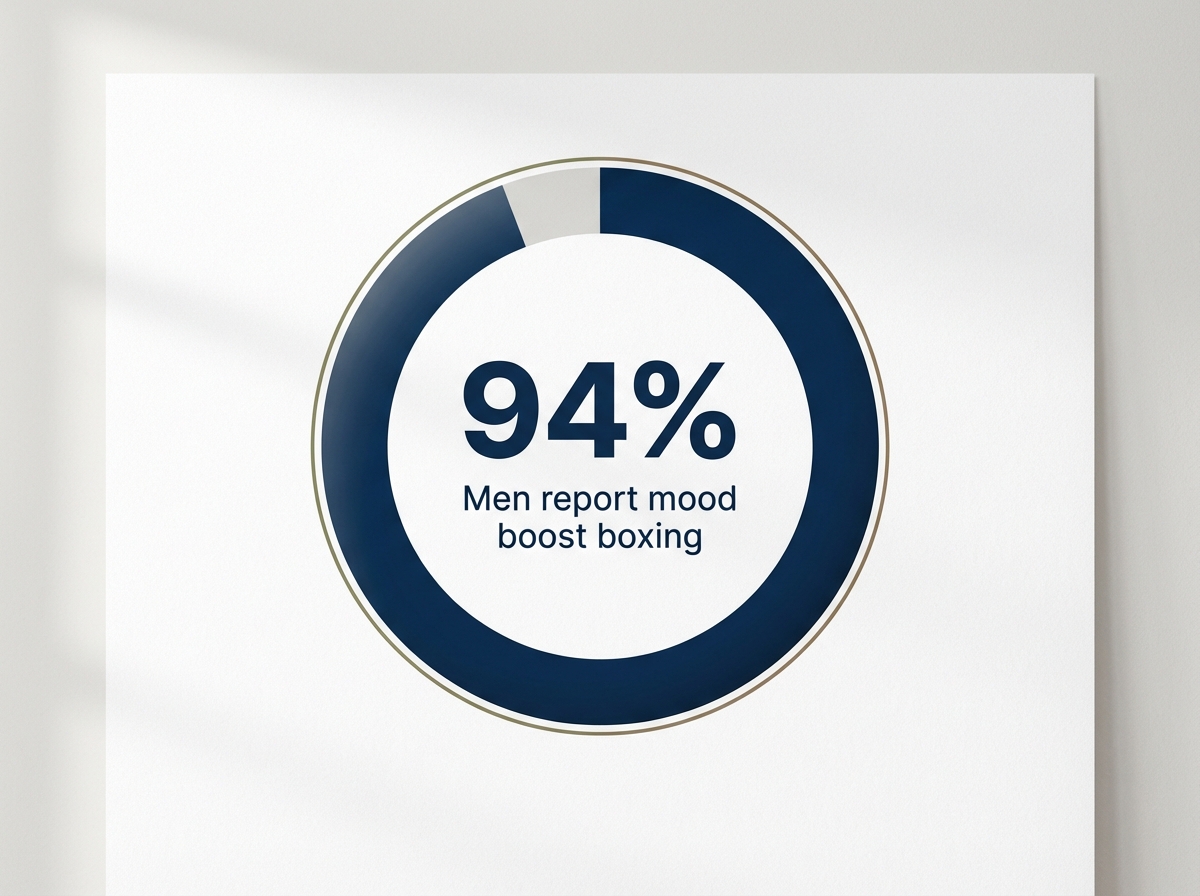 94%
Men report mood boost boxing