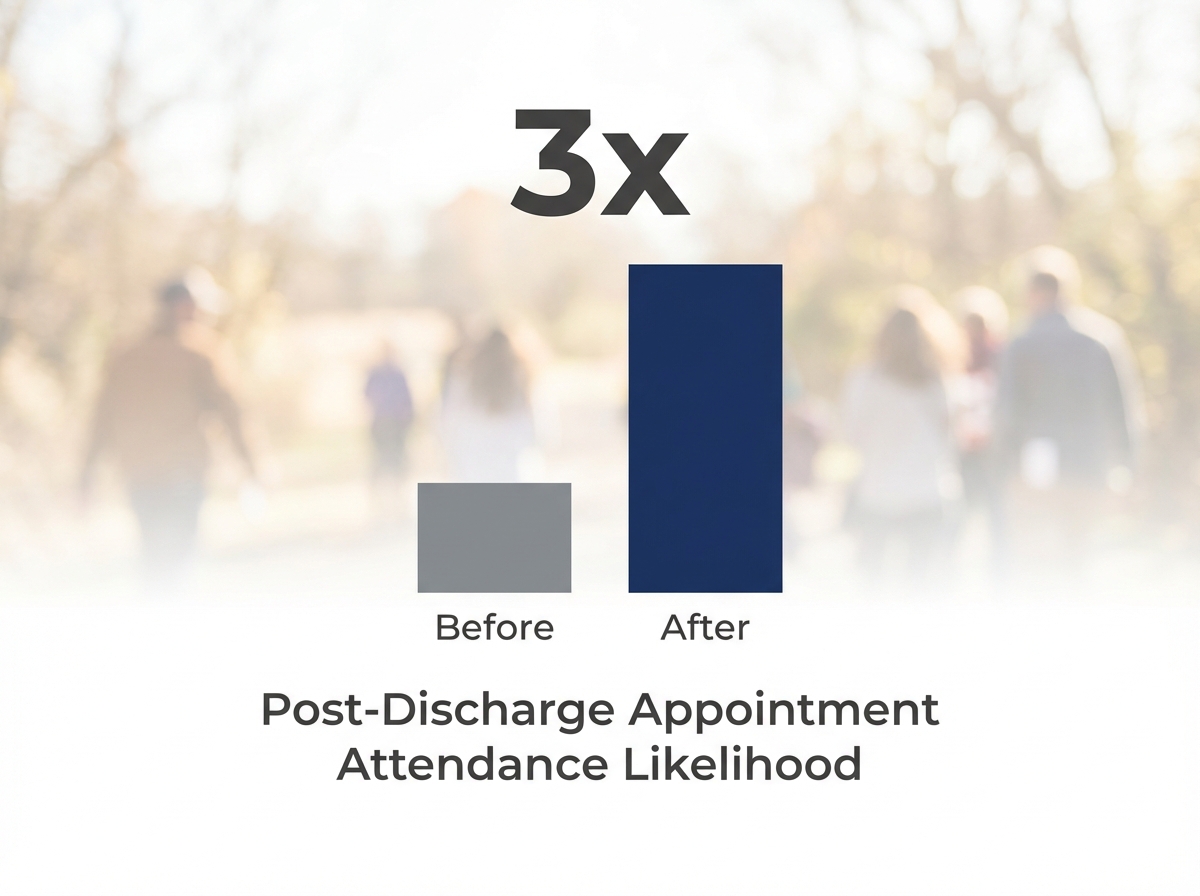 3x

Before

After

Post-Discharge Appointment Attendance Likelihood