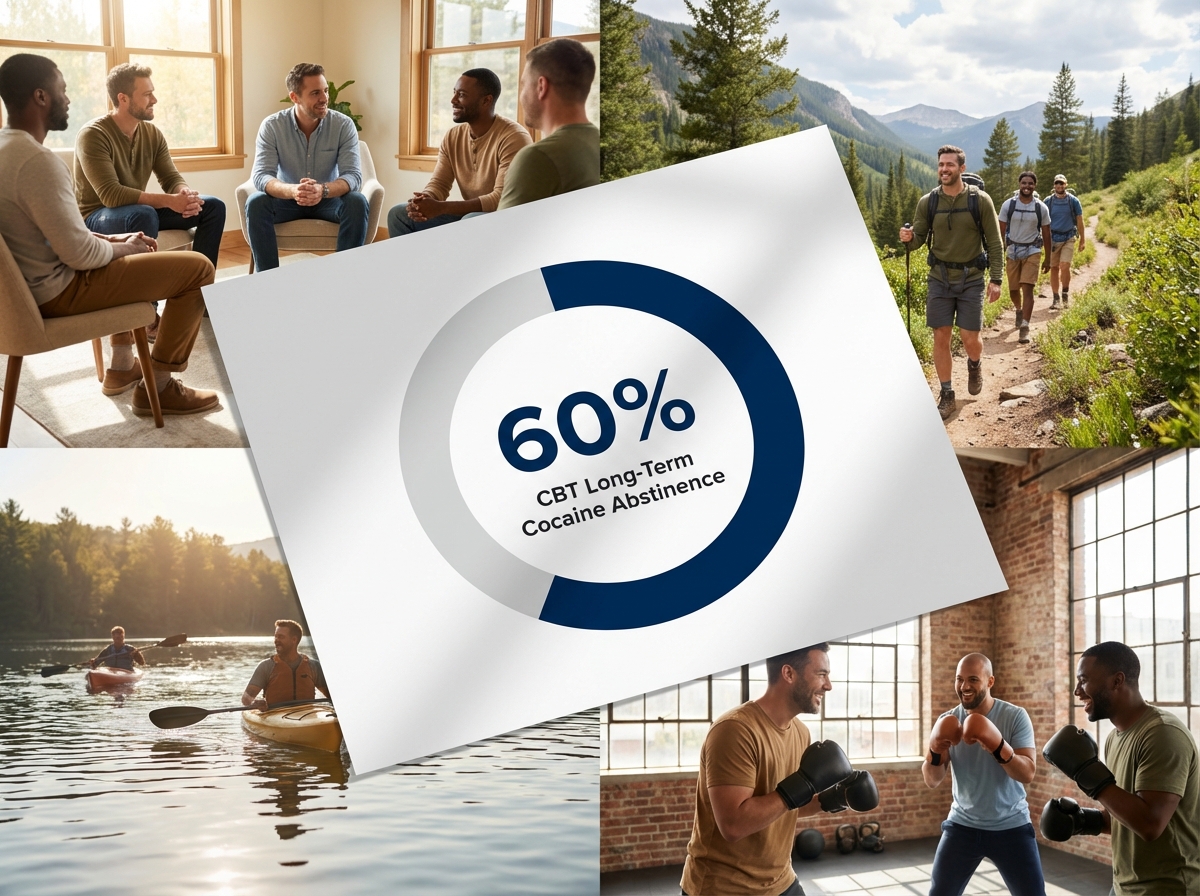 60%
CBT Long-Term Cocaine Abstinence