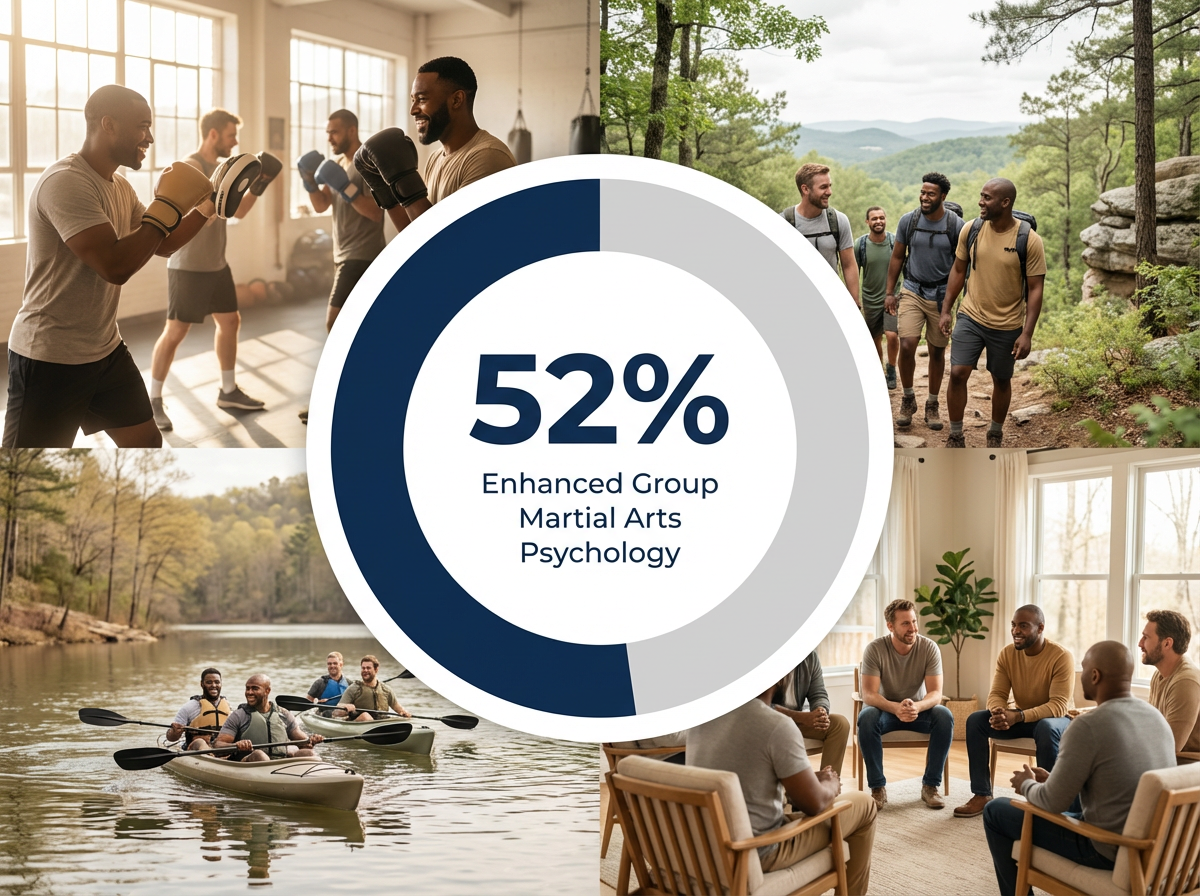 52%

Enhanced Group Martial Arts Psychology