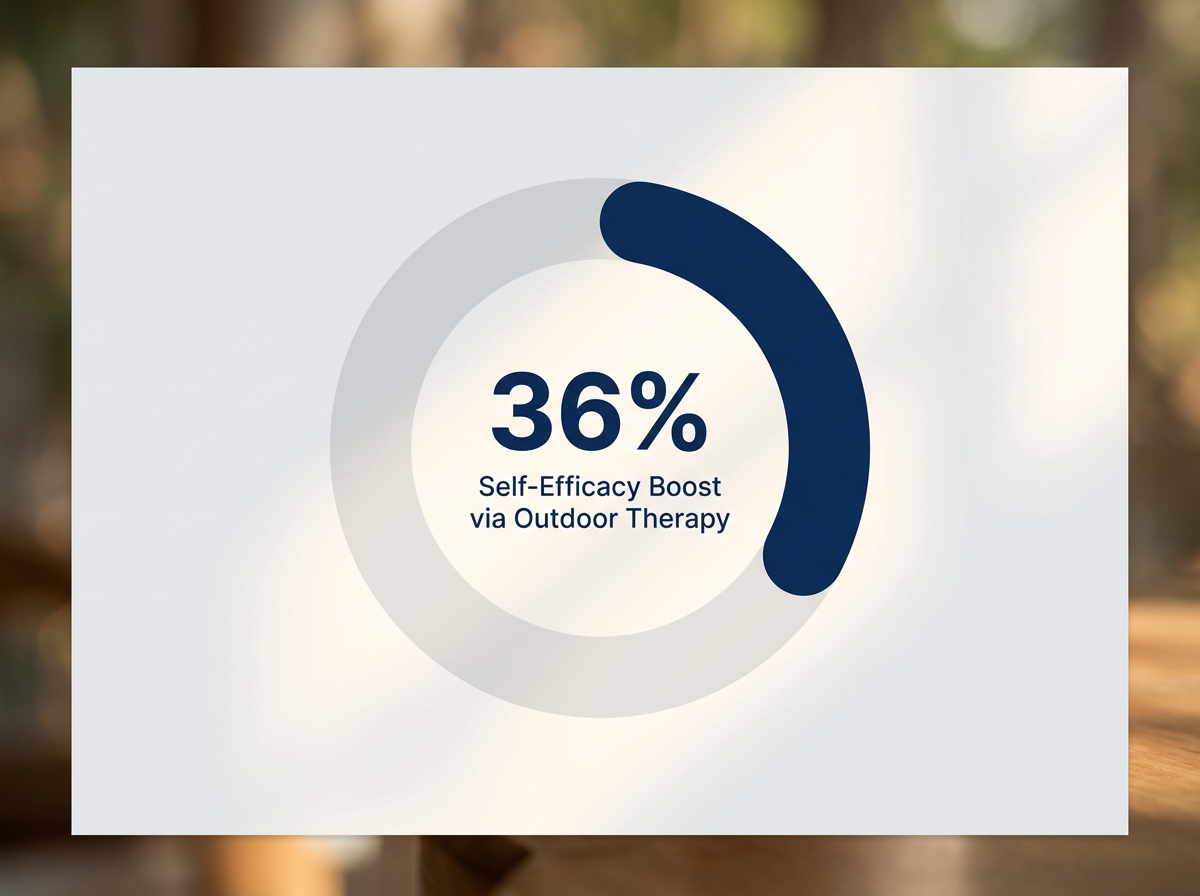 36%
Self-Efficacy Boost via Outdoor Therapy