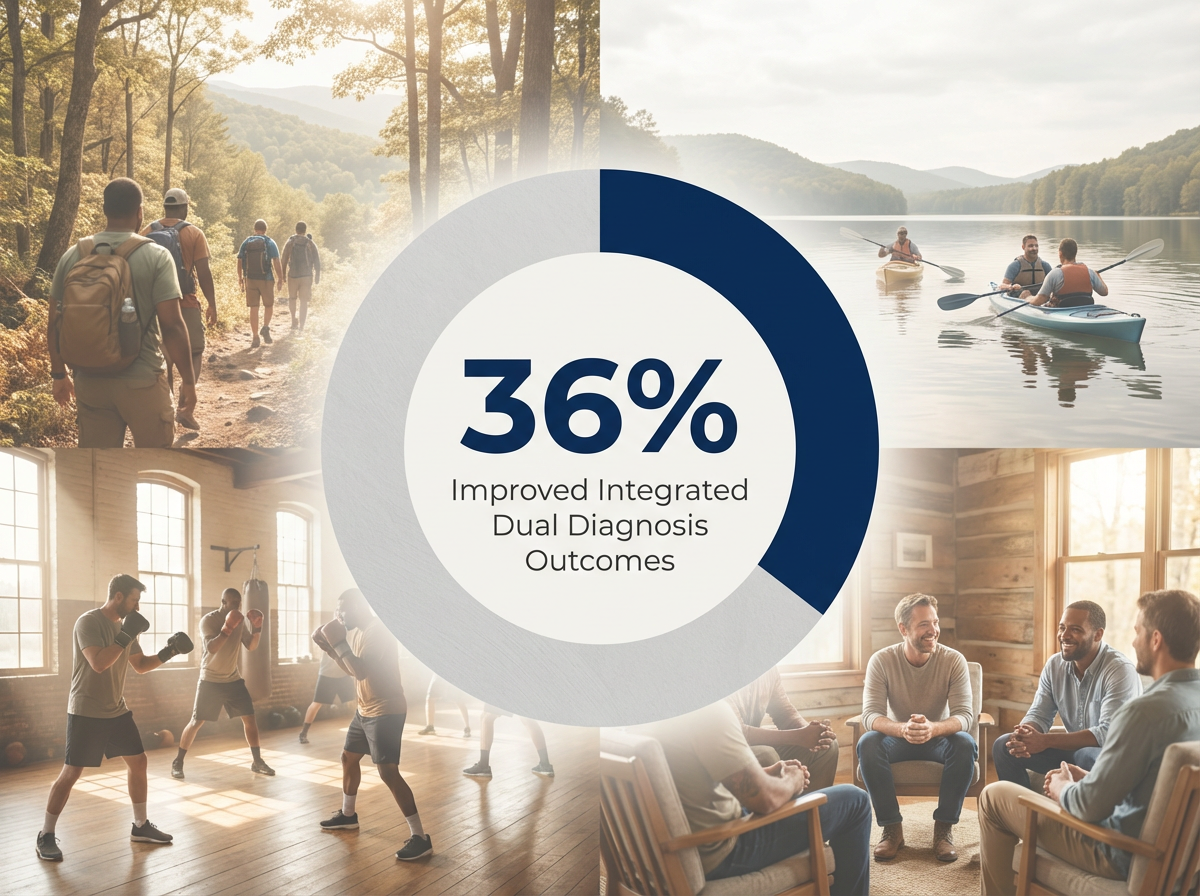 36%
Improved Integrated Dual Diagnosis Outcomes