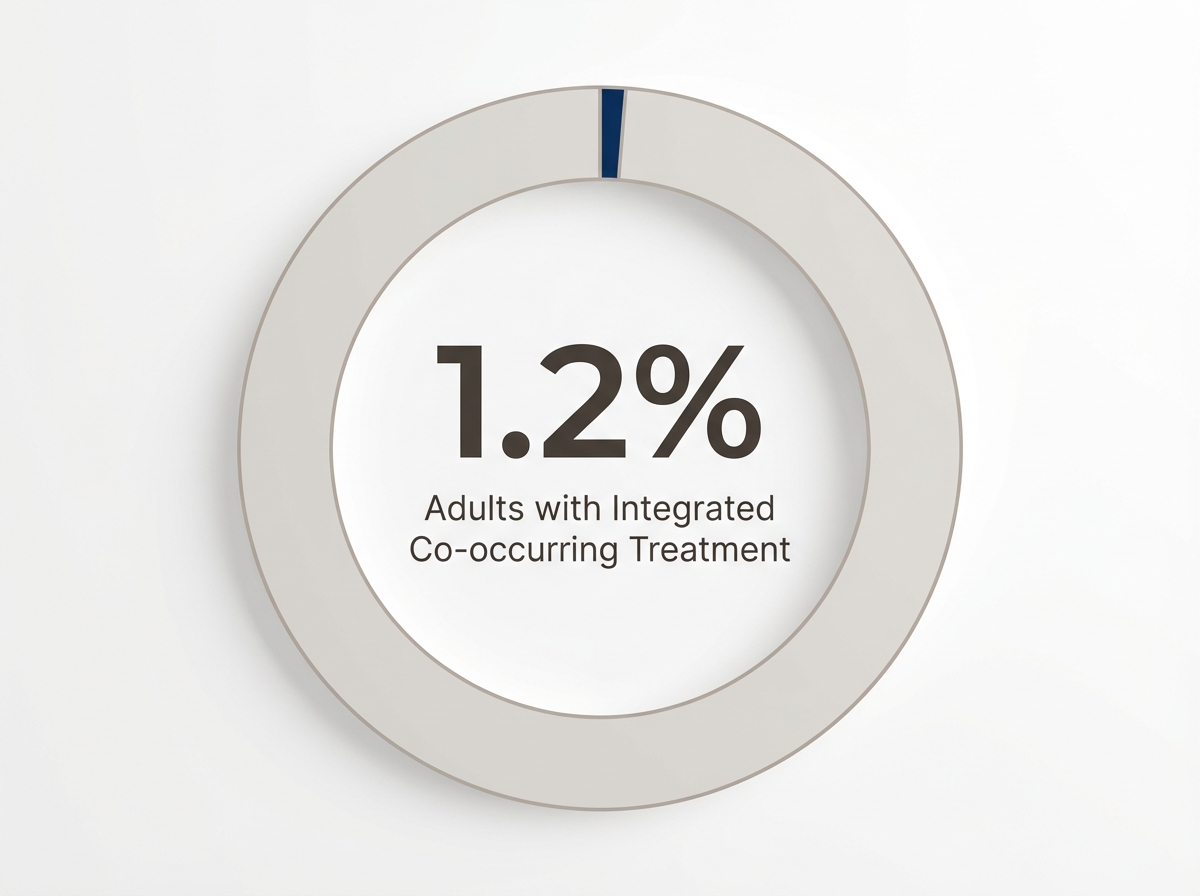 1.2%

Adults with Integrated Co-occurring Treatment