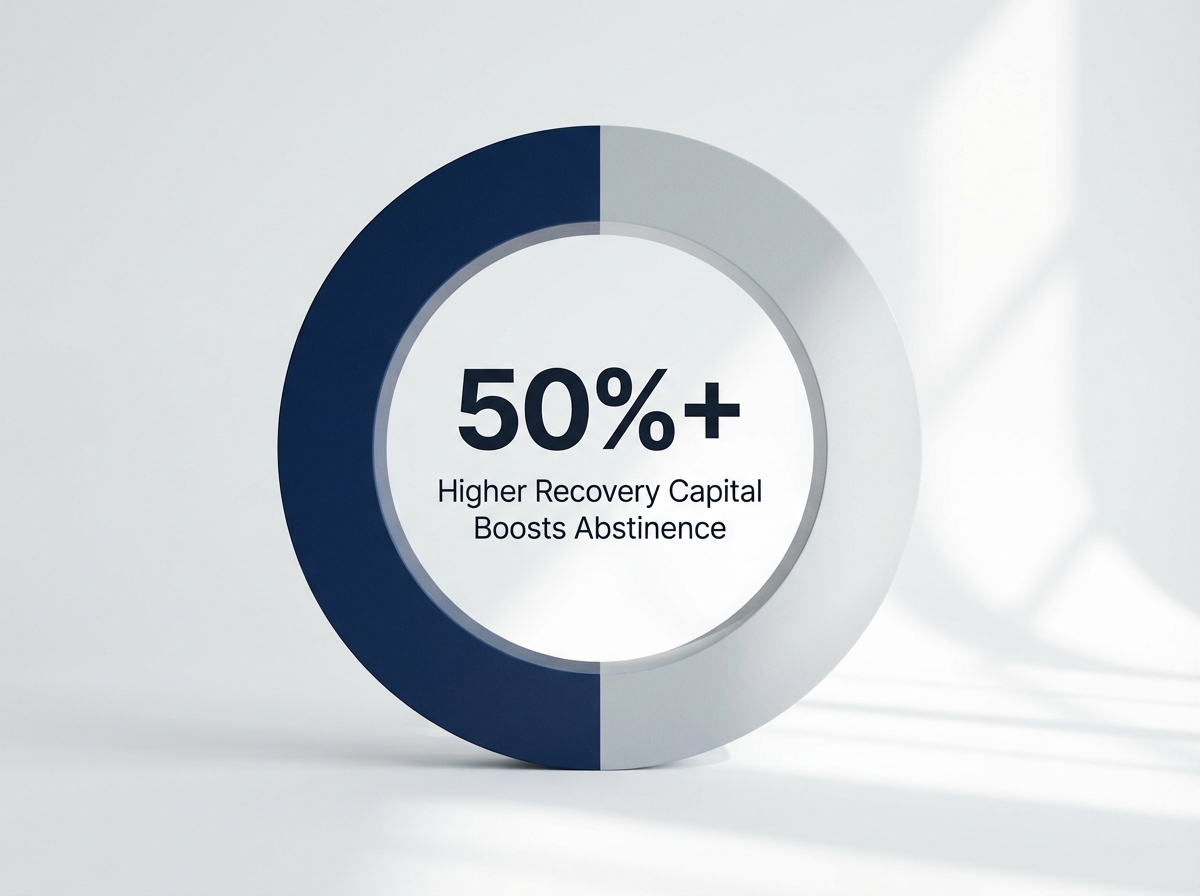 50%+

Higher Recovery Capital Boosts Abstinence