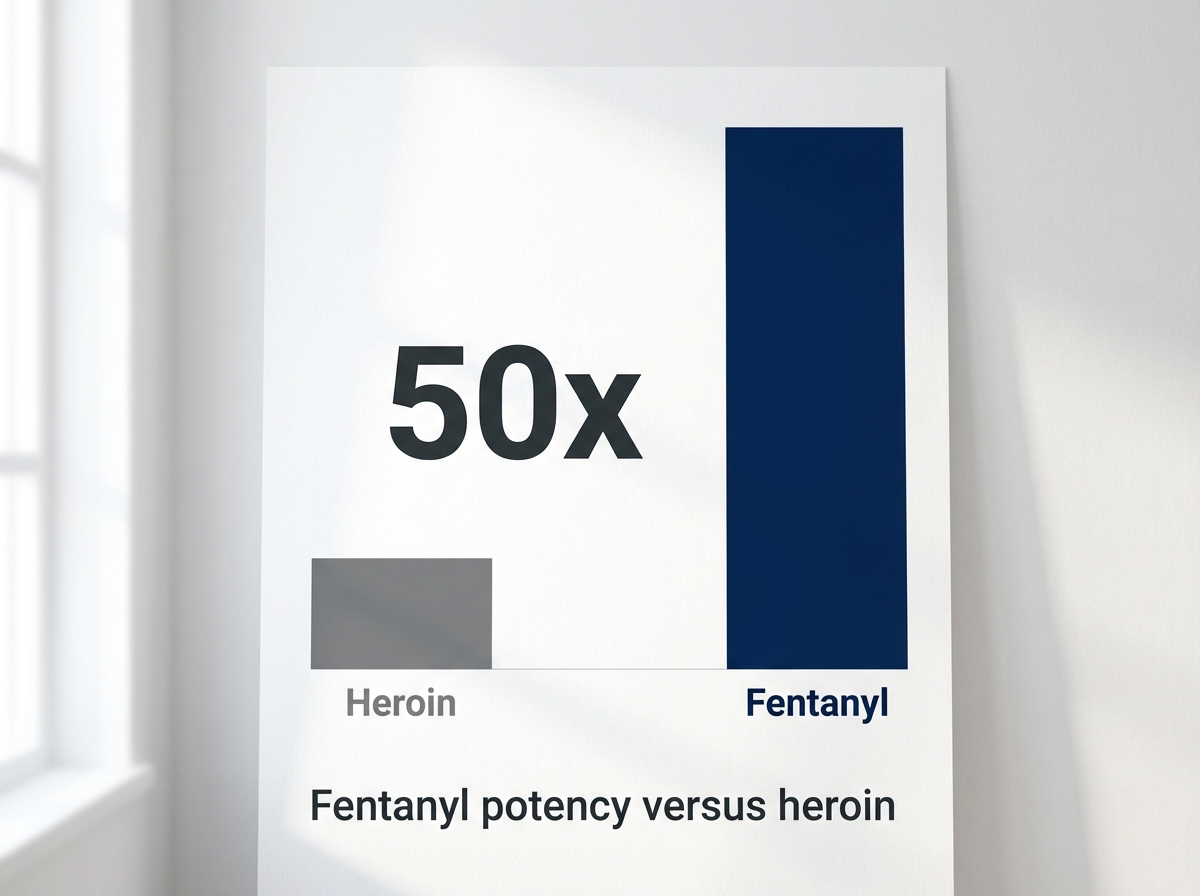 50x

Heroin

Fentanyl

Fentanyl potency versus heroin