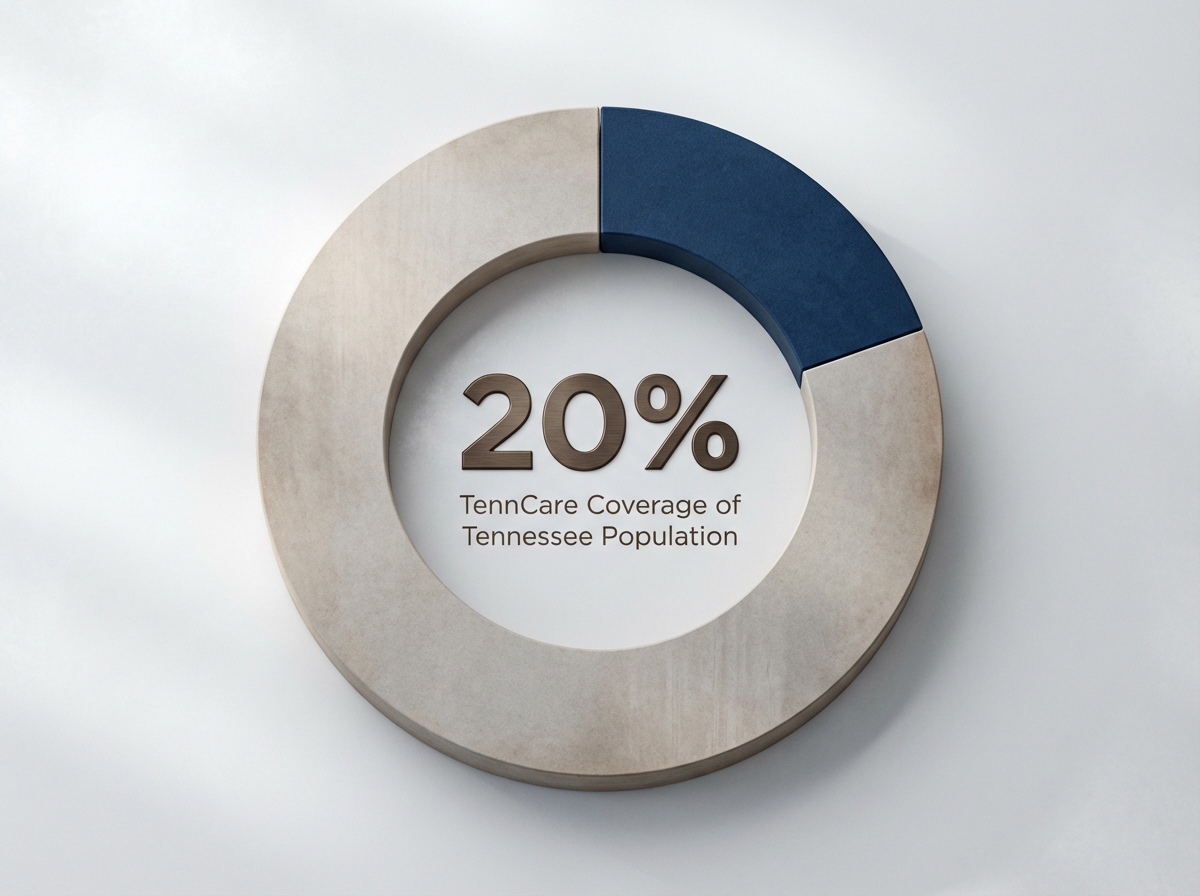 20%
TennCare Coverage of Tennessee Population