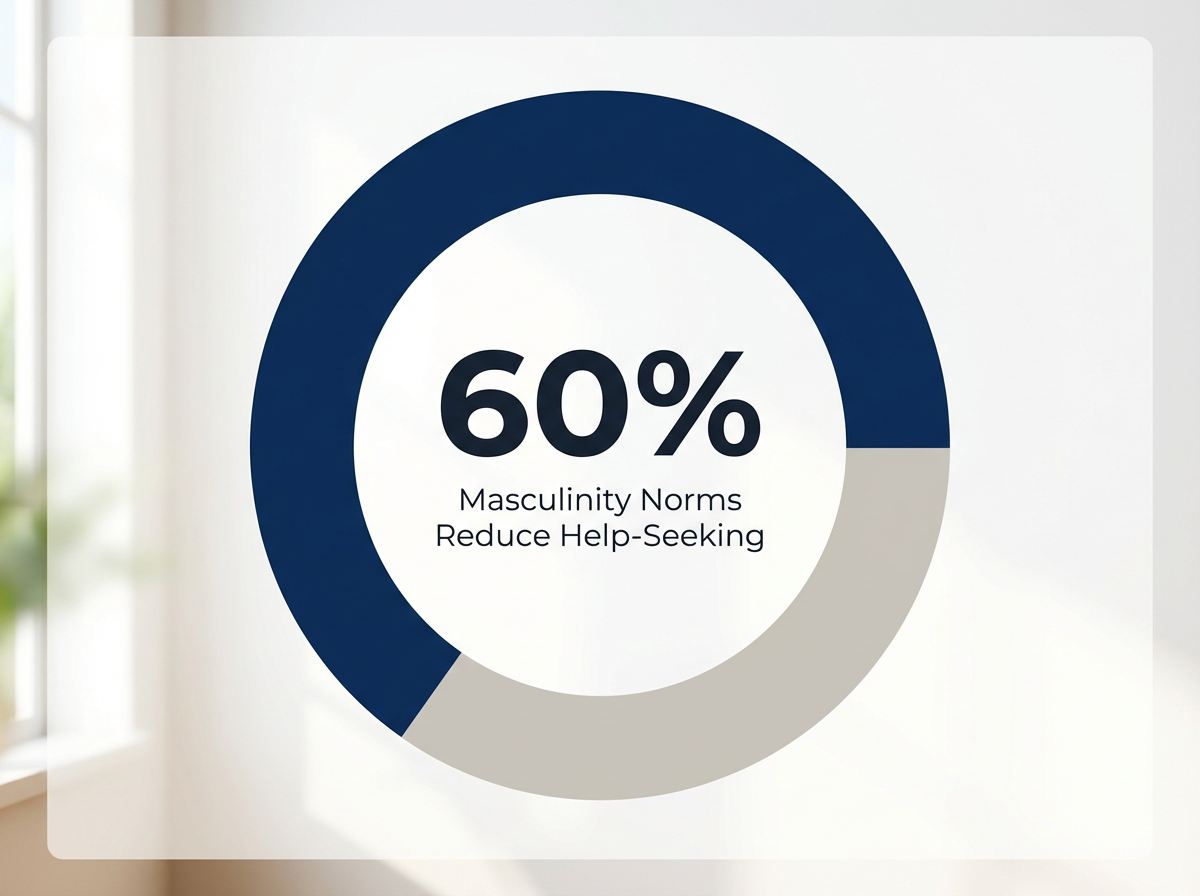 60%

Masculinity Norms Reduce Help-Seeking