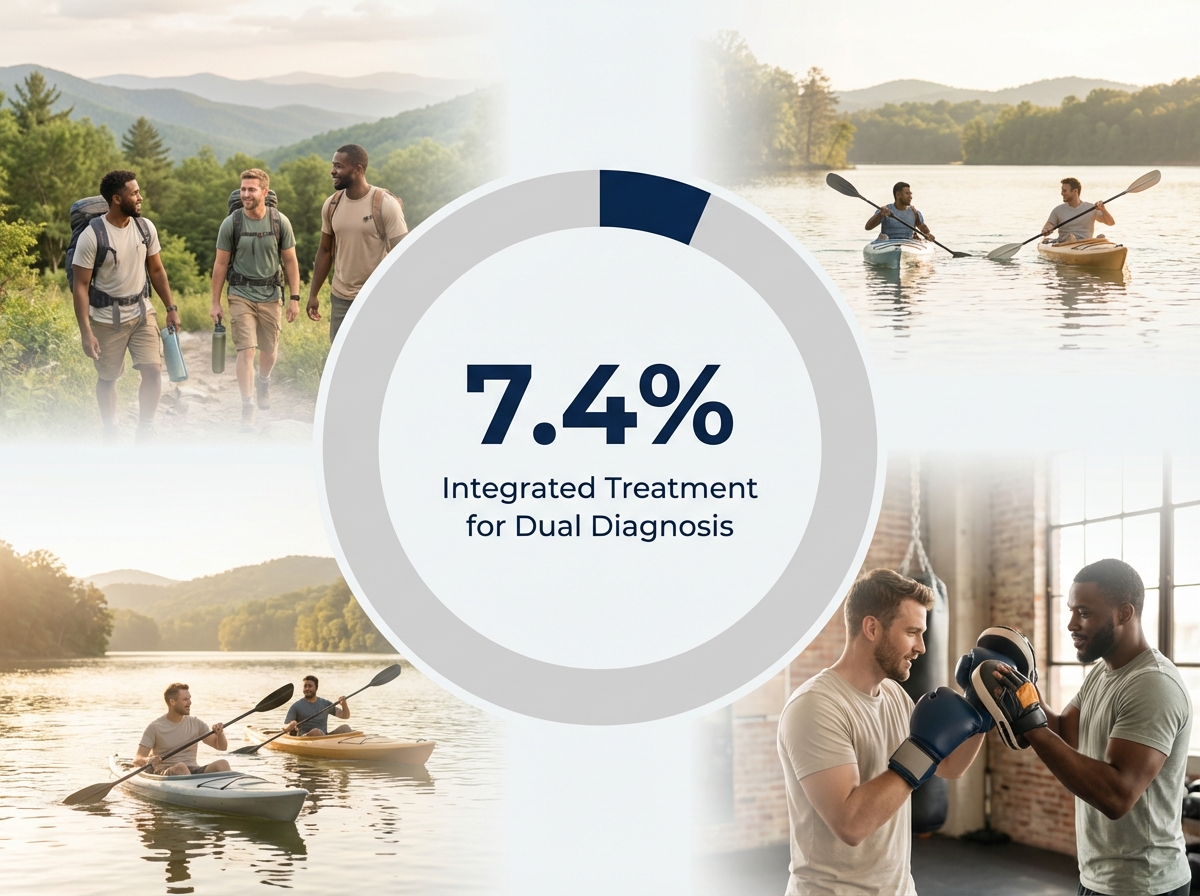 7.4%

Integrated Treatment for Dual Diagnosis