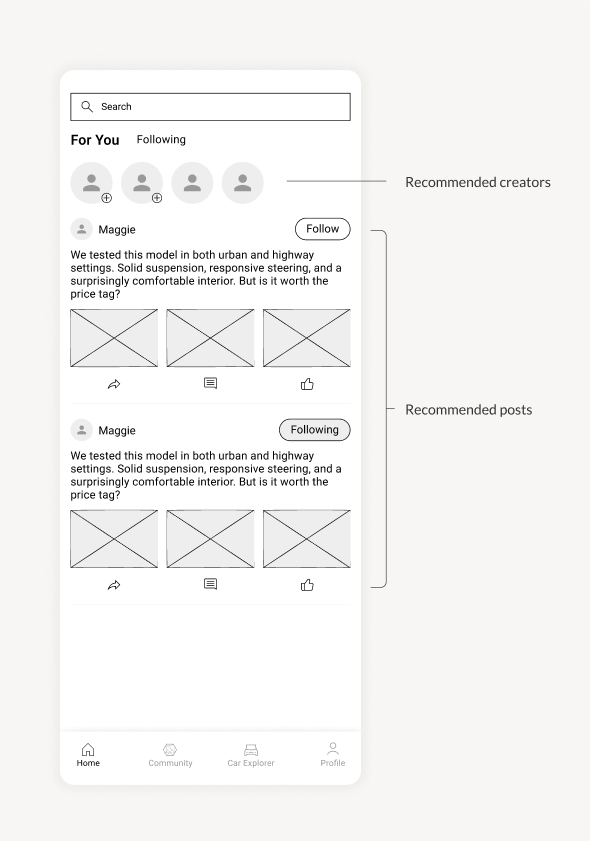 Search

For You Following

Recommended creators

Maggie Follow

We tested this model in both urban and highway settings. Solid suspension, responsive steering, and a surprisingly comfortable interior. But is it worth the price tag?

Recommended posts

Maggie Following

We tested this model in both urban and highway settings. Solid suspension, responsive steering, and a surprisingly comfortable interior. But is it worth the price tag?

Home Community Car Explorer Profile