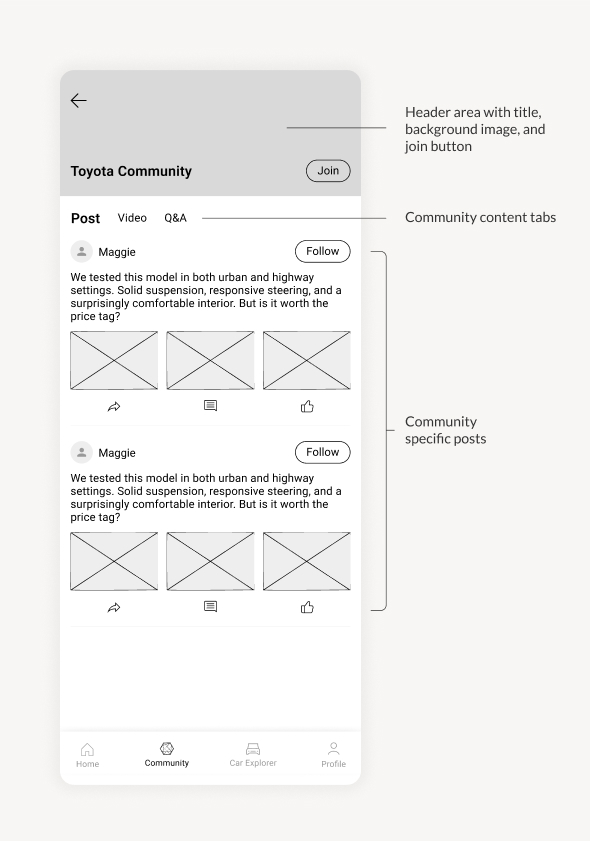 Toyota Community
Join

Header area with title, background image, and join button

Post Video Q&A

Community content tabs

Maggie
Follow

We tested this model in both urban and highway settings. Solid suspension, responsive steering, and a surprisingly comfortable interior. But is it worth the price tag?

Maggie
Follow

We tested this model in both urban and highway settings. Solid suspension, responsive steering, and a surprisingly comfortable interior. But is it worth the price tag?

Community specific posts

Home
Community
Car Explorer
Profile