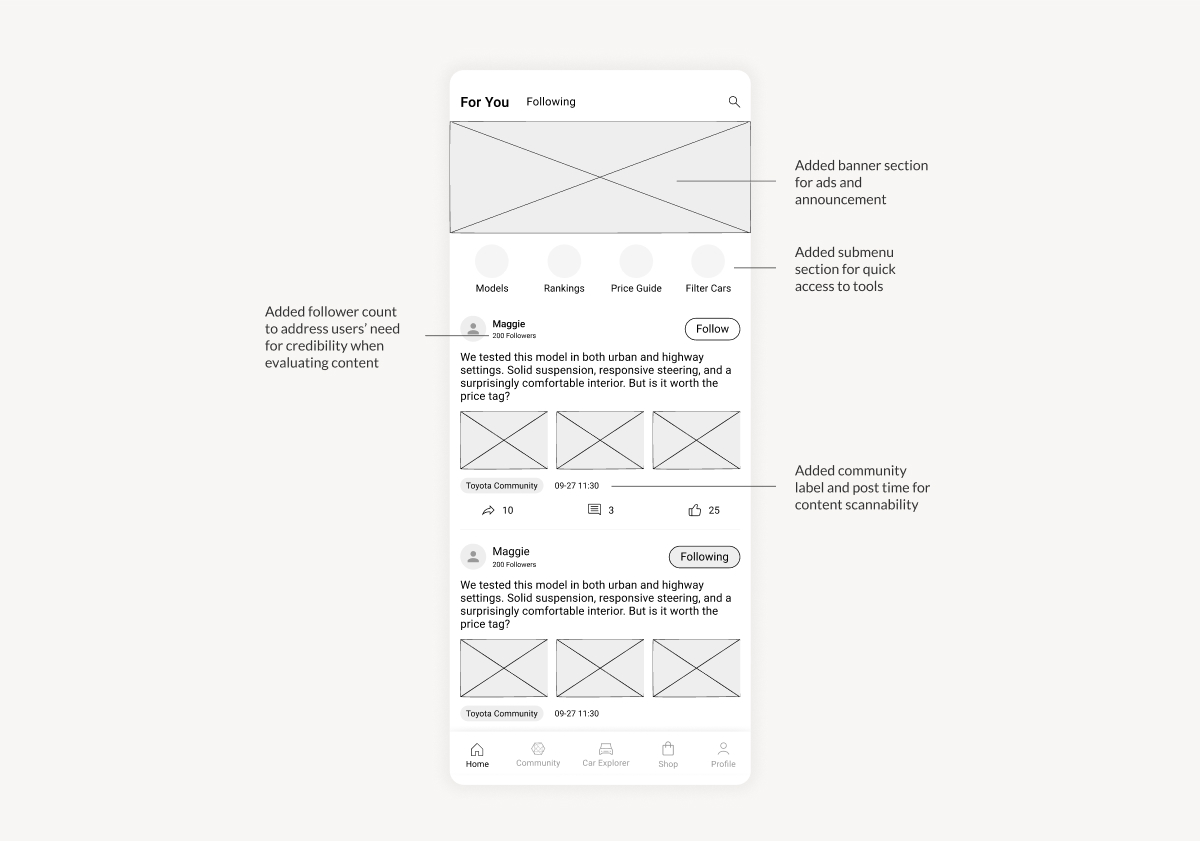 For You Following

Added banner section for ads and announcement

Models Rankings Price Guide Filter Cars

Added submenu section for quick access to tools

Added follower count to address users' need for credibility when evaluating content

Maggie
200 Followers
Follow

We tested this model in both urban and highway settings. Solid suspension, responsive steering, and a surprisingly comfortable interior. But is it worth the price tag?

Toyota Community 09-27 11:30

Added community label and post time for content scannability

10 3 25

Maggie
200 Followers
Following

We tested this model in both urban and highway settings. Solid suspension, responsive steering, and a surprisingly comfortable interior. But is it worth the price tag?

Toyota Community 09-27 11:30

Home Community Car Explorer Shop Profile